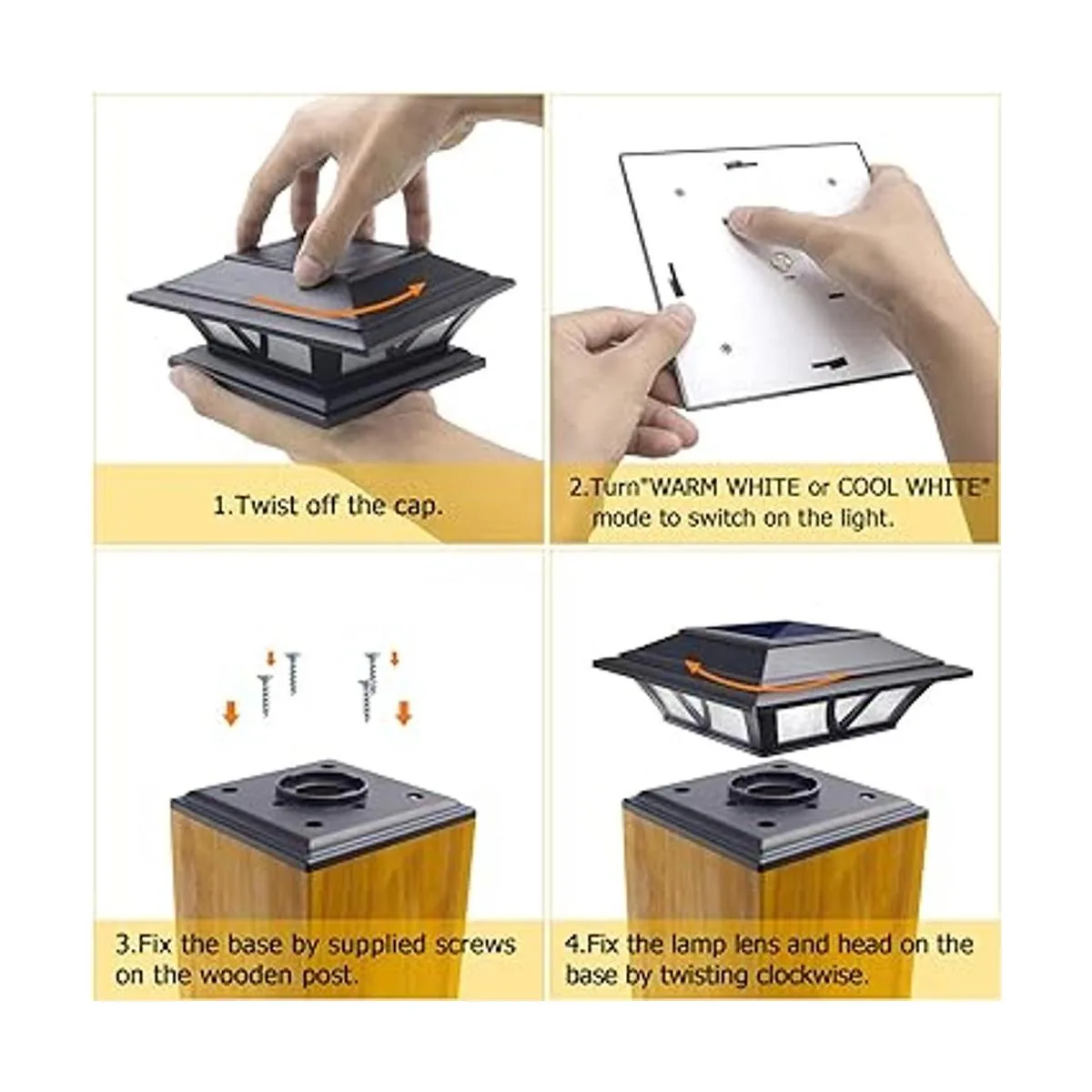 1.Twist off the cap.

2.Turn"WARM WHITE or COOL WHITE" mode to switch on the light.

3.Fix the base by supplied screws on the wooden post.

4.Fix the lamp lens and head on the base by twisting clockwise.