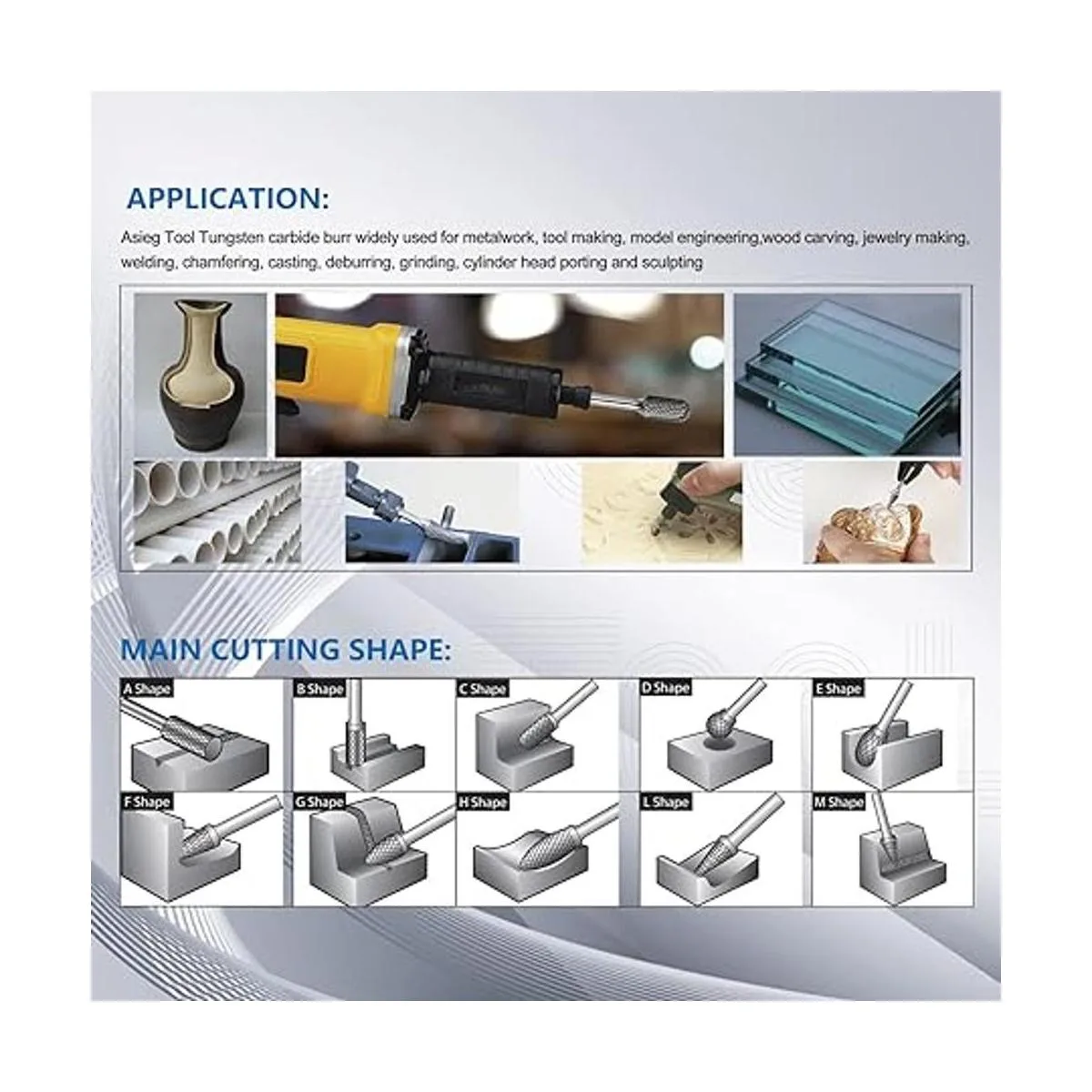 APPLICATION:

Asieg Tool Tungsten carbide burr widely used for metalwork, tool making, model engineering,wood carving, jewelry making, welding, chamfering, casting, deburring, grinding, cylinder head porting and sculpting

MAIN CUTTING SHAPE:

A Shape
B Shape
C Shape
D Shape
E Shape
F Shape
G Shape
H Shape
L Shape
M Shape