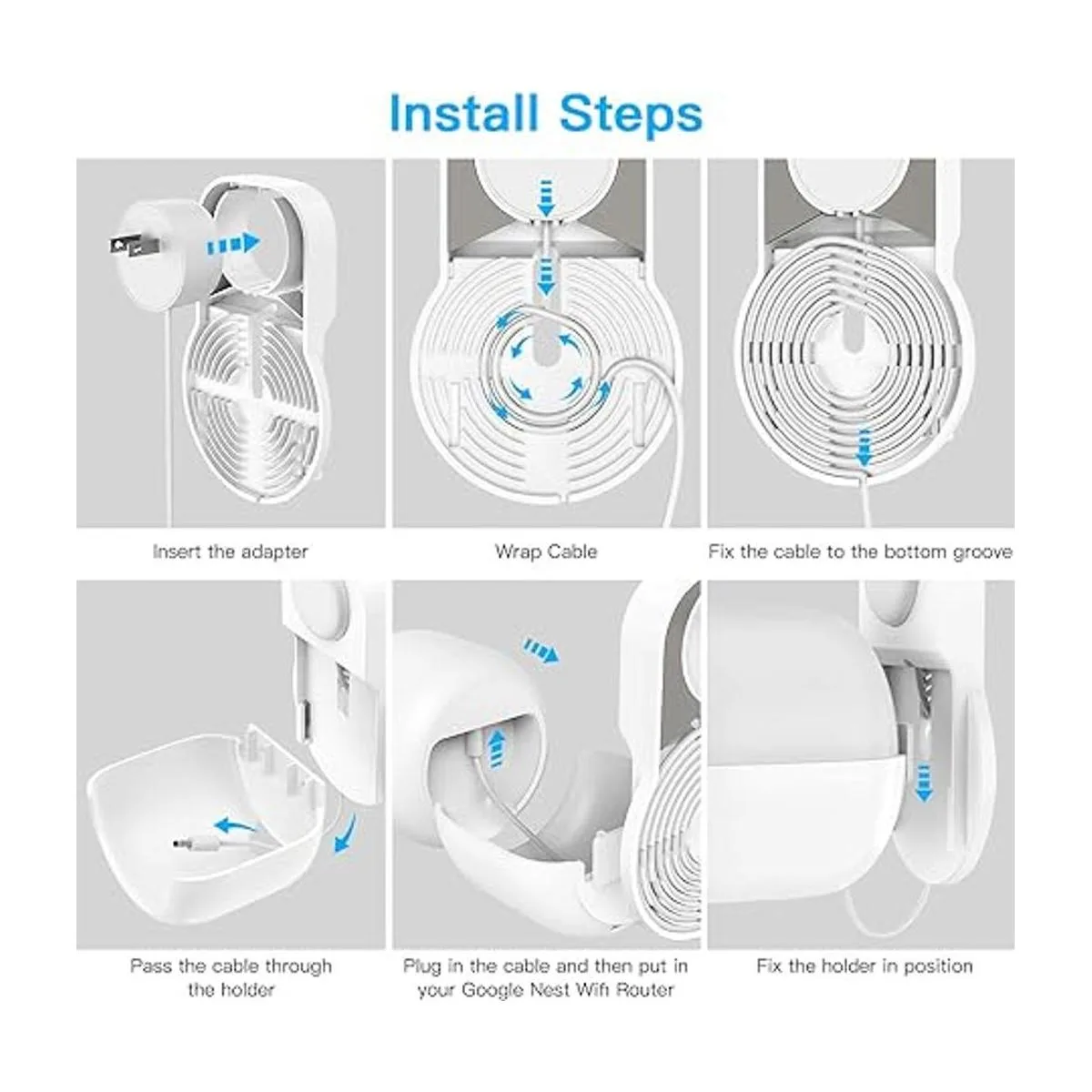 Install Steps

Insert the adapter

Wrap Cable

Fix the cable to the bottom groove

Pass the cable through the holder

Plug in the cable and then put in your Google Nest Wifi Router

Fix the holder in position