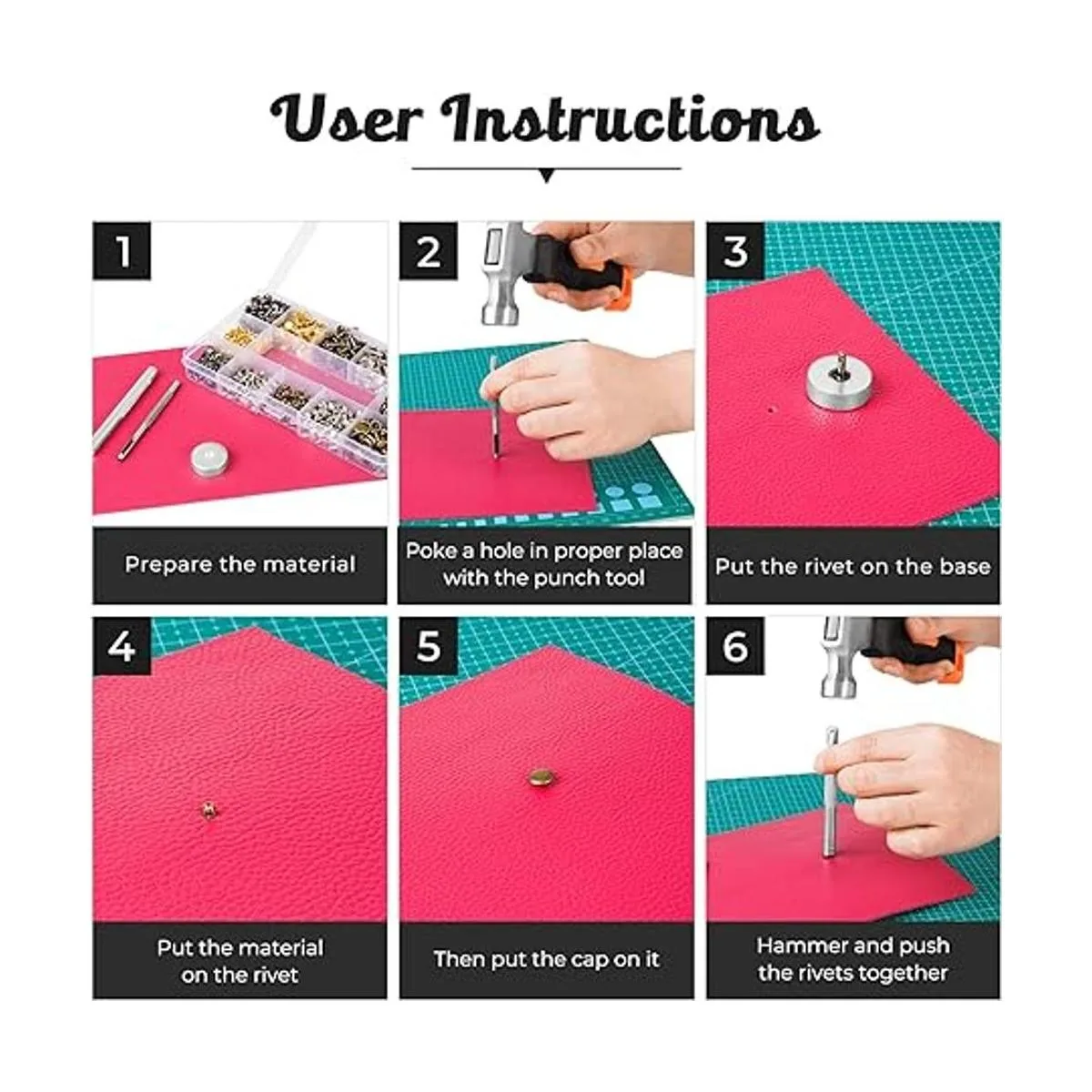 User Instructions

1

Prepare the material

2

Poke a hole in proper place with the punch tool

3

Put the rivet on the base

4

Put the material on the rivet

5

Then put the cap on it

6

Hammer and push the rivets together