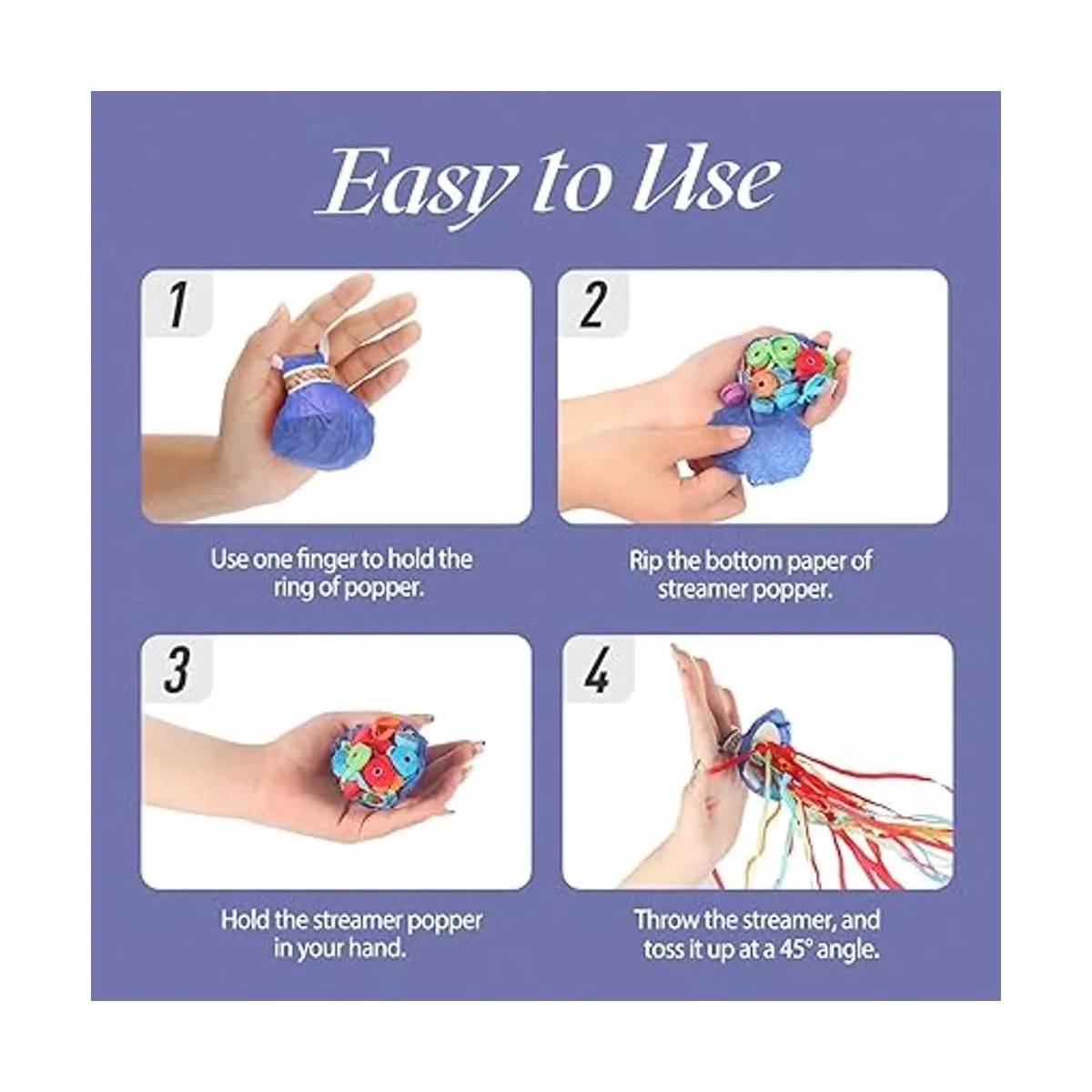 Easy to Use

1

Use one finger to hold the ring of popper.

2

Rip the bottom paper of streamer popper.

3

Hold the streamer popper in your hand.

4

Throw the streamer, and toss it up at a 45° angle.