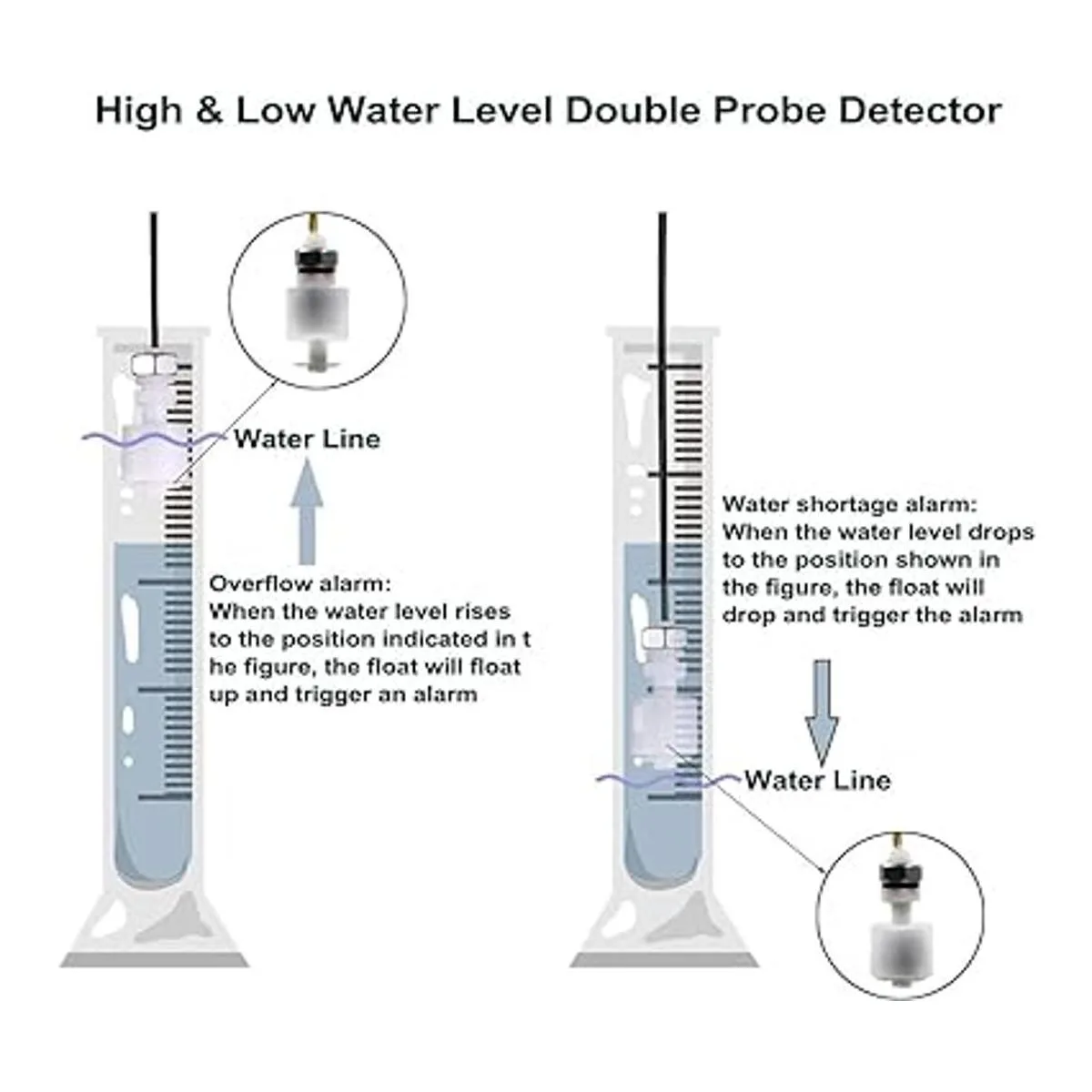 High & Low Water Level Double Probe Detector

Water Line

Overflow alarm:
When the water level rises to the position indicated in t he figure, the float will float up and trigger an alarm

Water shortage alarm:
When the water level drops to the position shown in the figure, the float will drop and trigger the alarm

Water Line