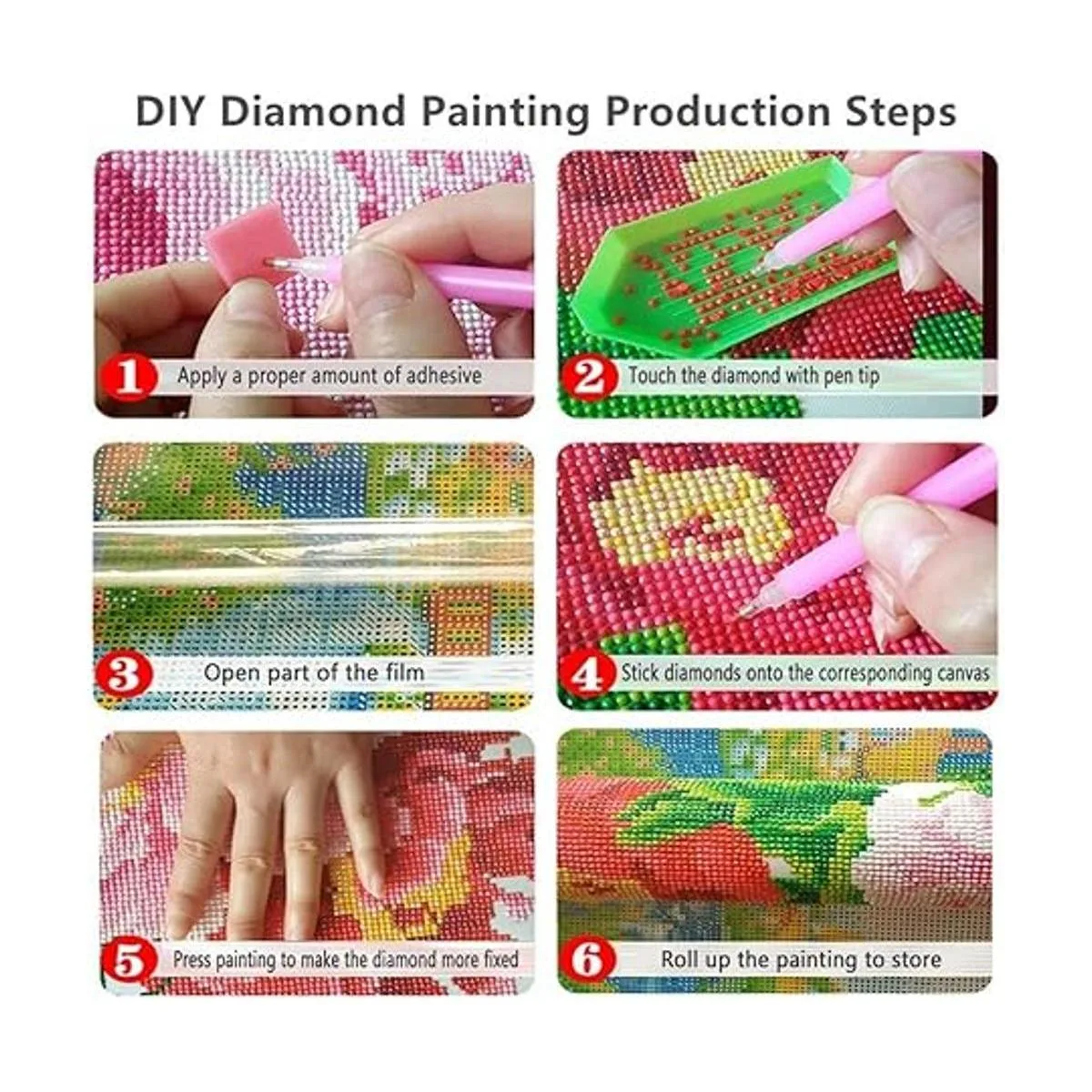 DIY Diamond Painting Production Steps

1 Apply a proper amount of adhesive

2 Touch the diamond with pen tip

3 Open part of the film

4 Stick diamonds onto the corresponding canvas

5 Press painting to make the diamond more fixed

6 Roll up the painting to store