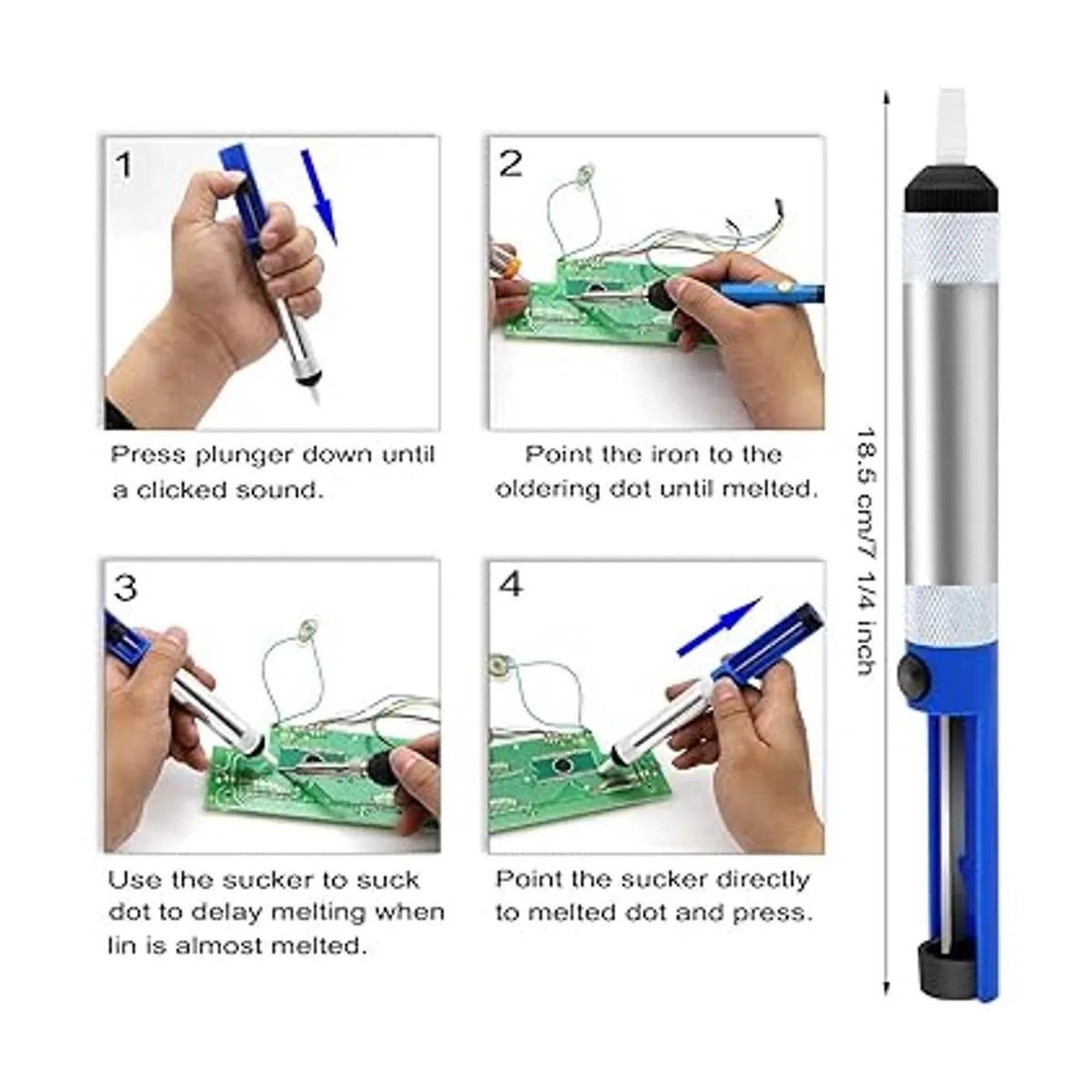 1

Press plunger down until a clicked sound.

2

Point the iron to the oldering dot until melted.

3

Use the sucker to suck dot to delay melting when lin is almost melted.

4

Point the sucker directly to melted dot and press.

18.5 cm/7 1/4 inch