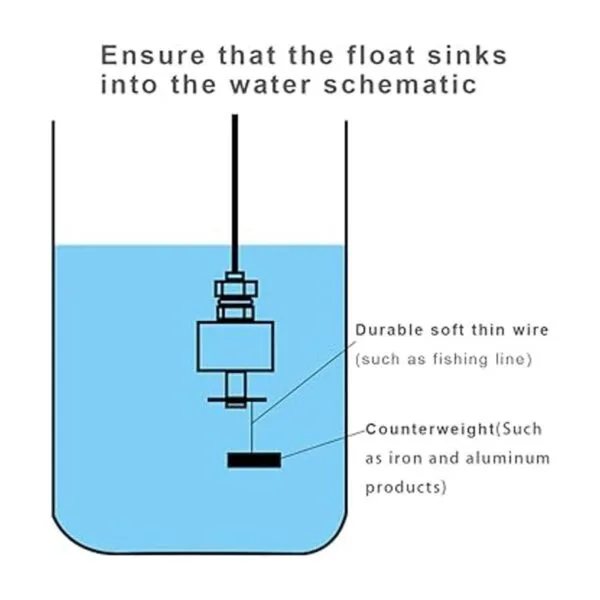 Ensure that the float sinks into the water schematic

Durable soft thin wire
(such as fishing line)

Counterweight(Such as iron and aluminum products)