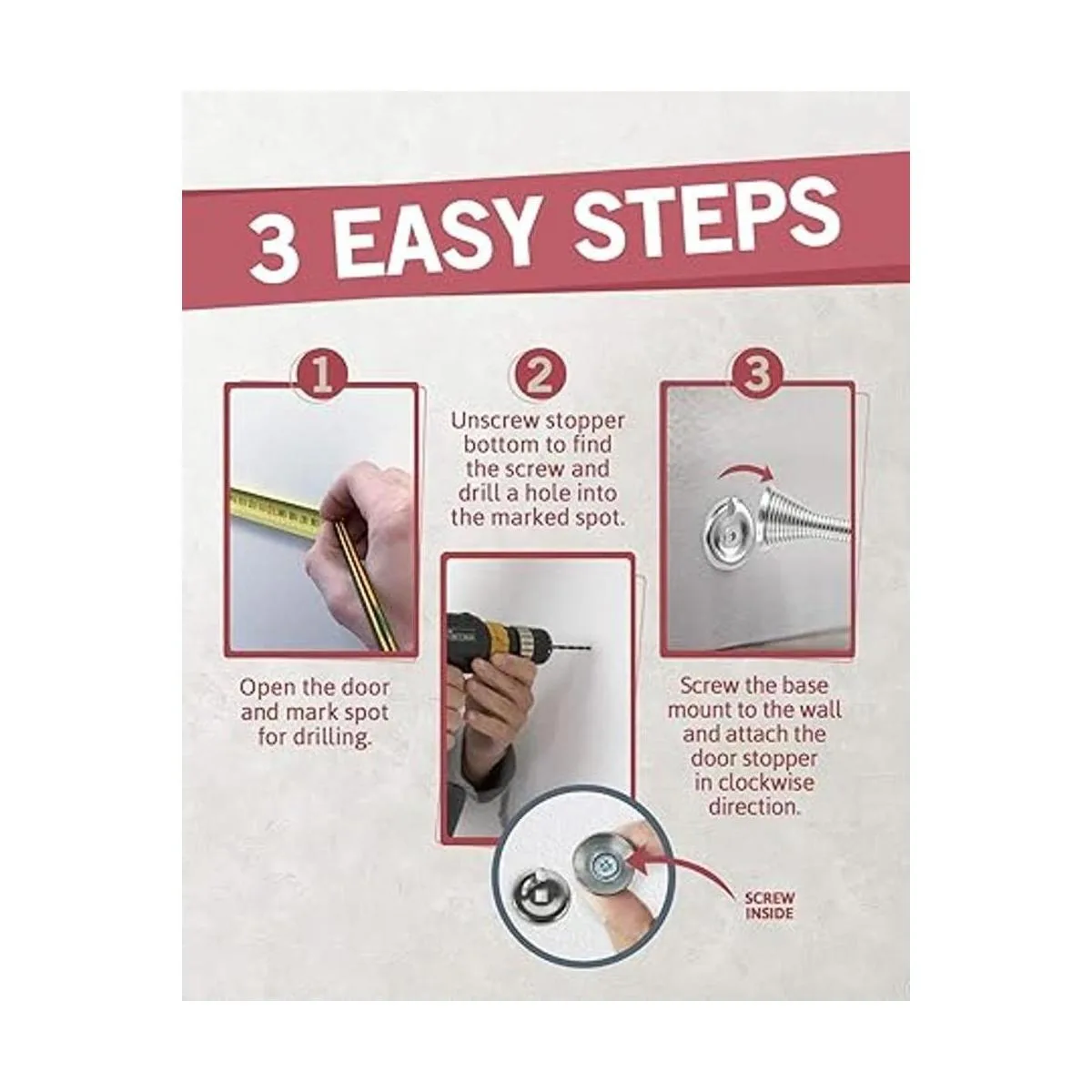 3 EASY STEPS

1

Open the door and mark spot for drilling.

2

Unscrew stopper bottom to find the screw and drill a hole into the marked spot.

SCREW INSIDE

3

Screw the base mount to the wall and attach the door stopper in clockwise direction.