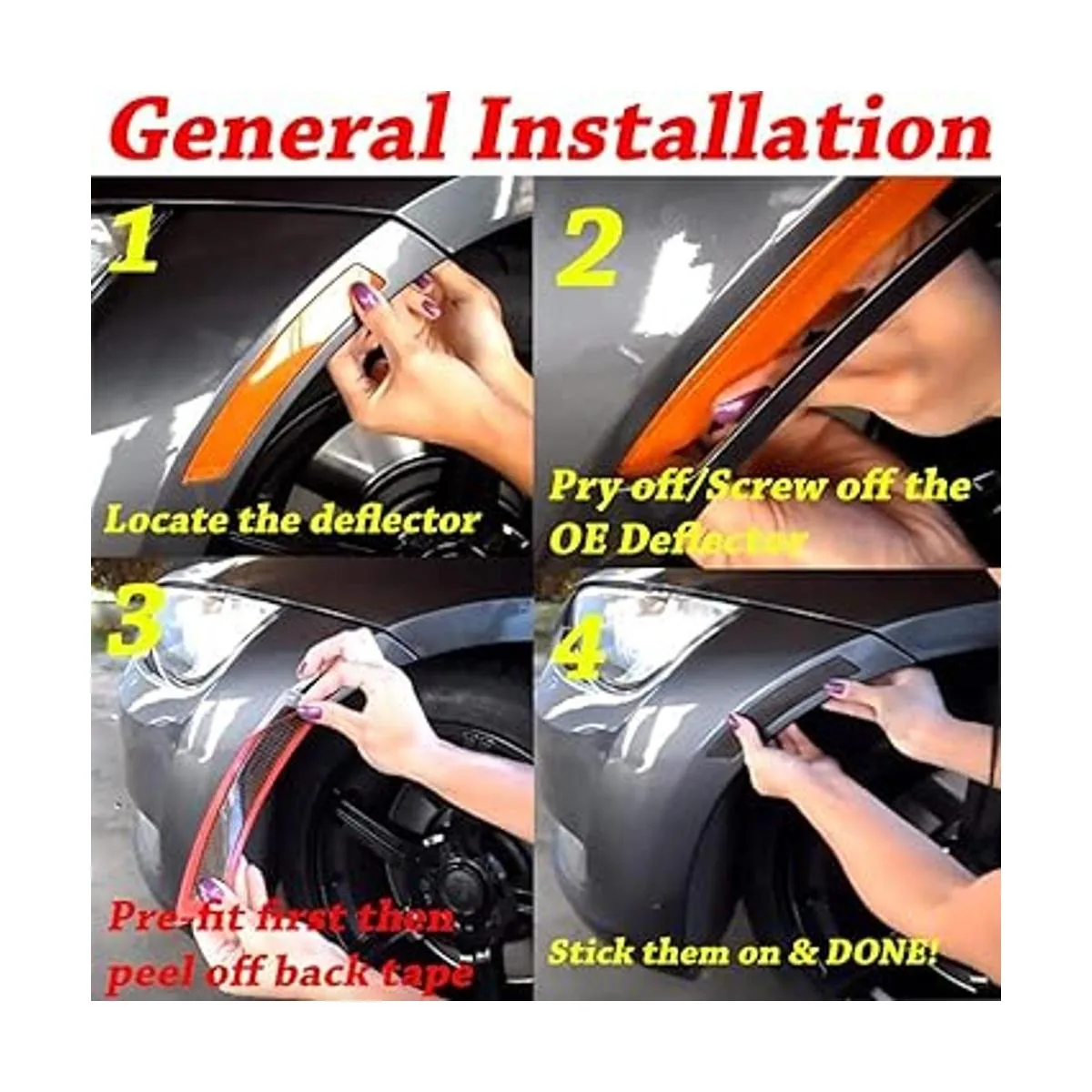 General Installation

1

Locate the deflector

2

Pry off/Screw off the OE Deflector

3

Pre-fit first then peel off back tape

4

Stick them on & DONE!