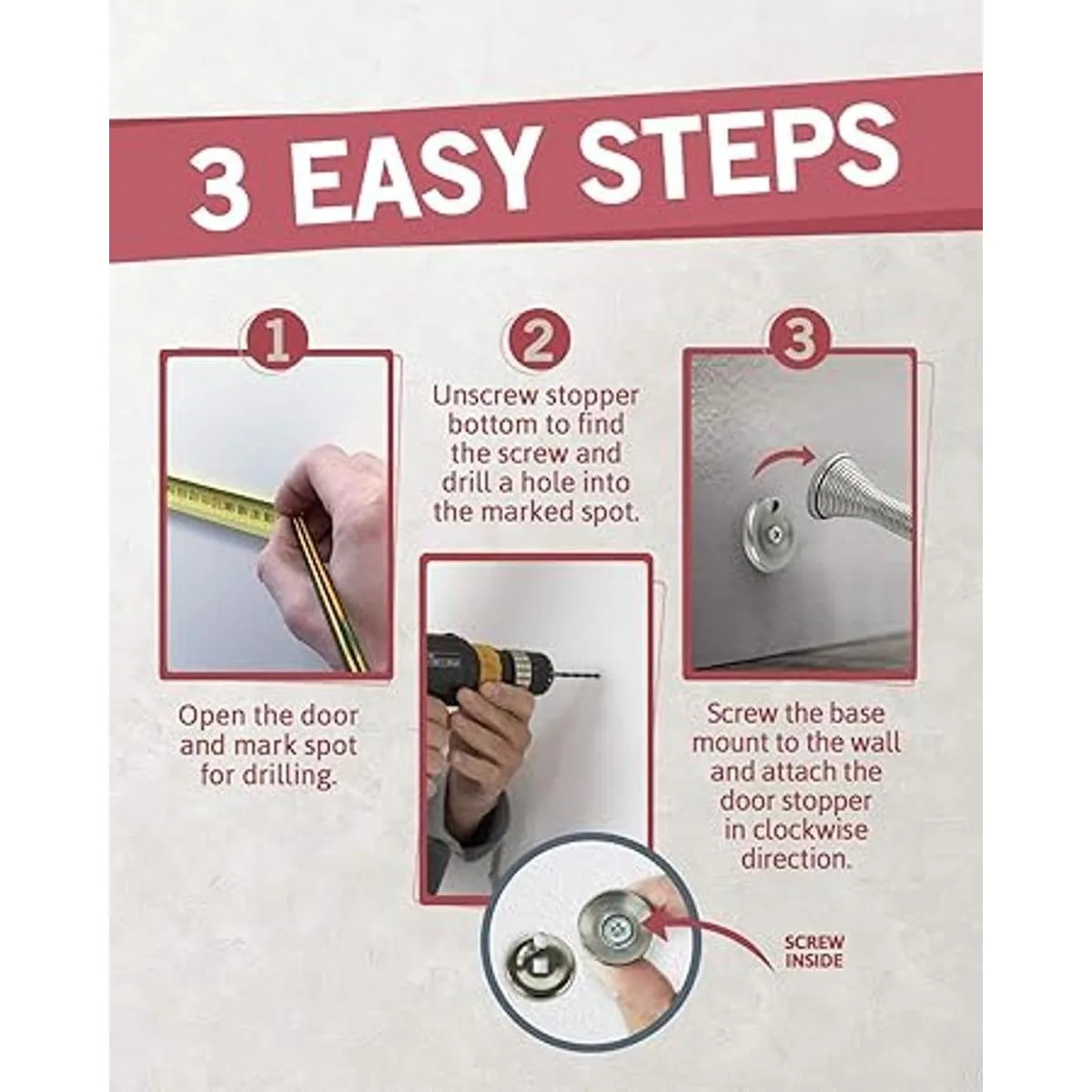 3 EASY STEPS

1

Open the door and mark spot for drilling.

2

Unscrew stopper bottom to find the screw and drill a hole into the marked spot.

SCREW INSIDE

3

Screw the base mount to the wall and attach the door stopper in clockwise direction.