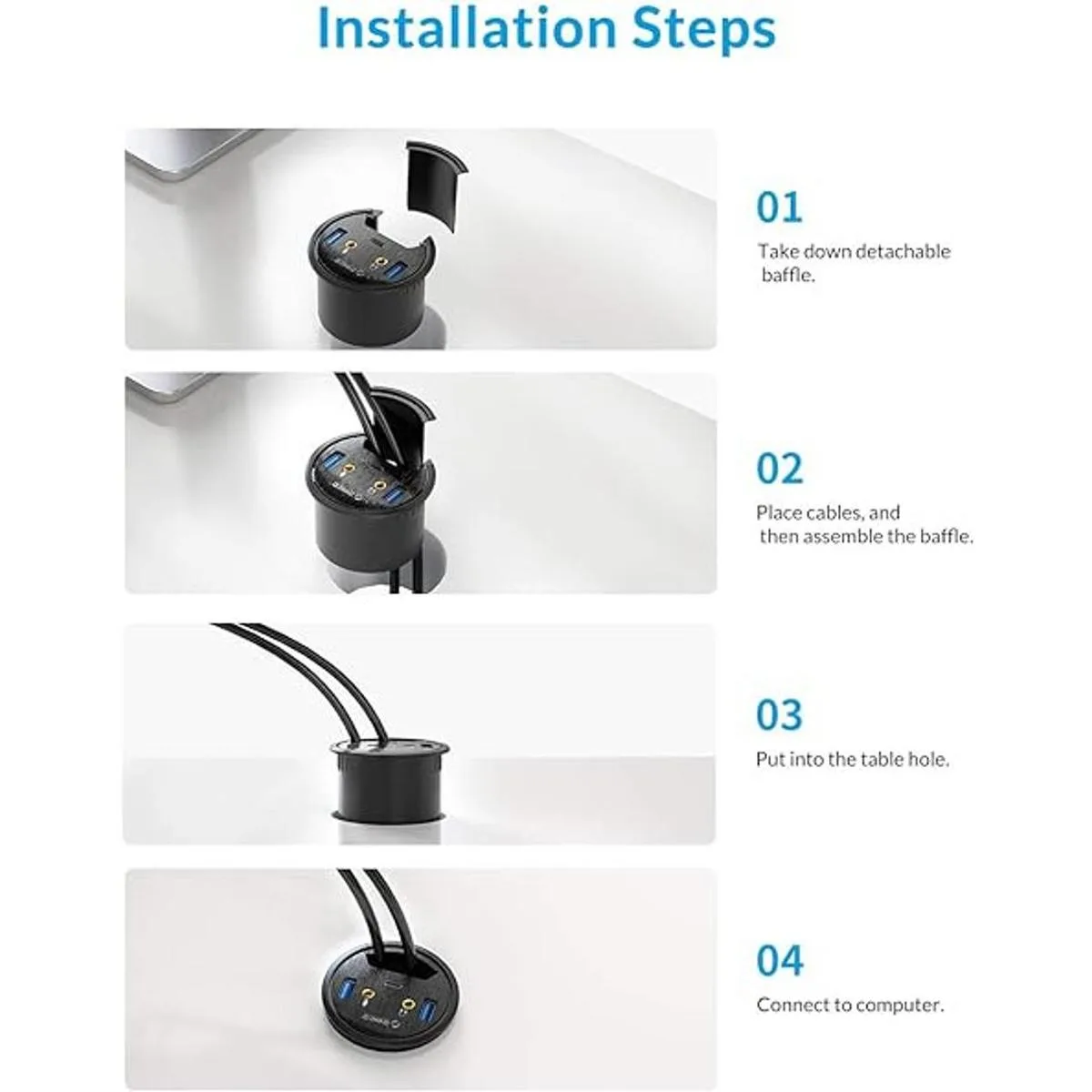 Installation Steps

01

Take down detachable baffle.

02

Place cables, and then assemble the baffle.

03

Put into the table hole.

04

Connect to computer.