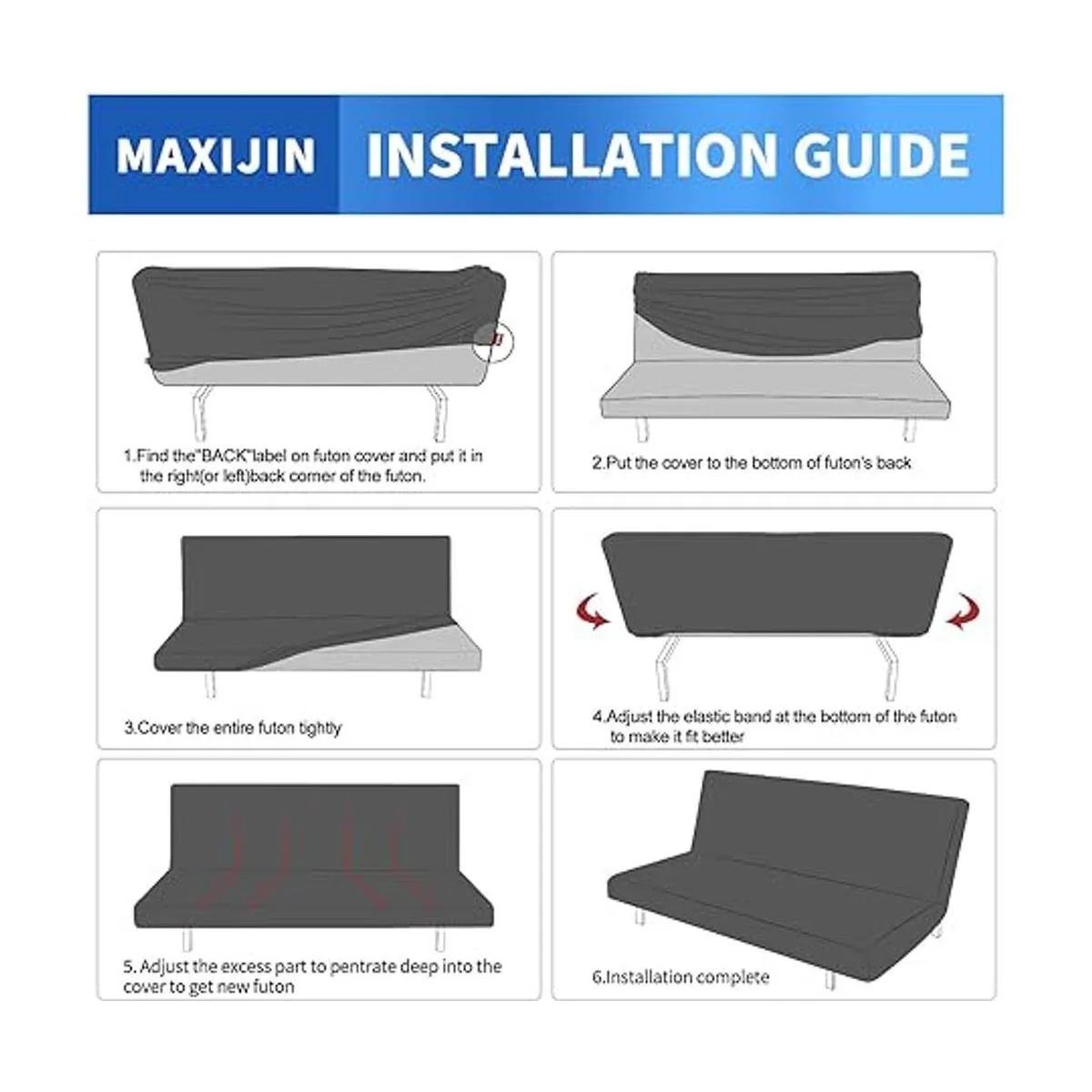 MAXIJIN INSTALLATION GUIDE

1.Find the"BACK"label on futon cover and put it in the right(or left)back corner of the futon.

2.Put the cover to the bottom of futon's back

3.Cover the entire futon tightly

4.Adjust the elastic band at the bottom of the futon to make it fit better

5. Adjust the excess part to pentrate deep into the cover to get new futon

6.Installation complete