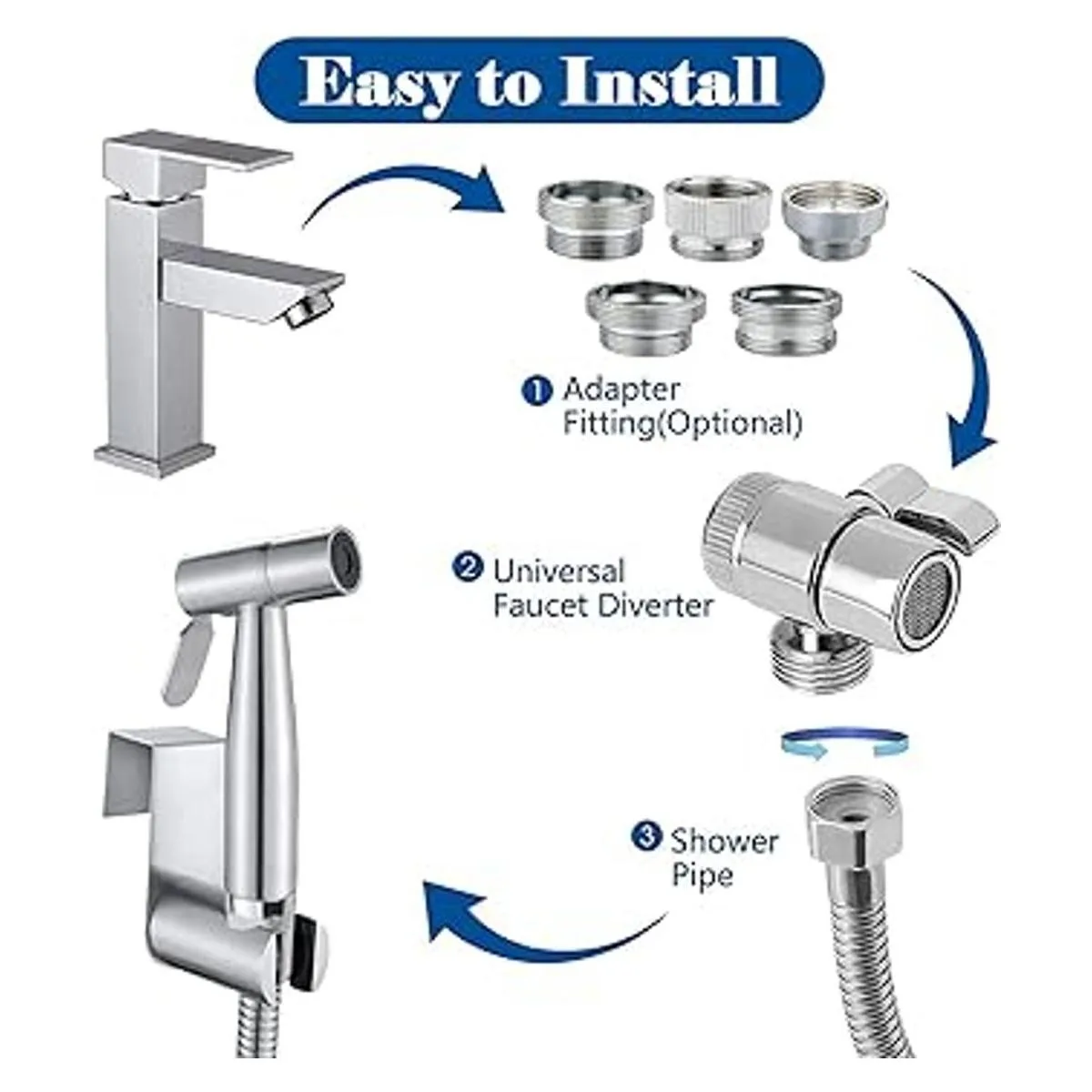 Easy to Install

1 Adapter Fitting(Optional)

2 Universal Faucet Diverter

3 Shower Pipe