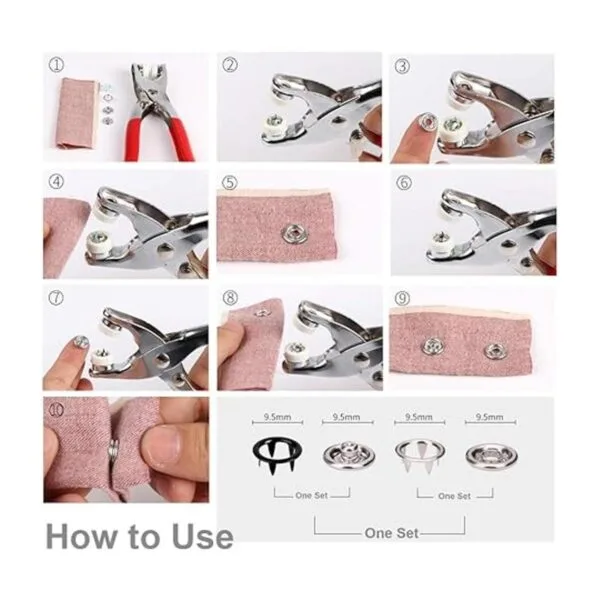 ①
②
③
④
⑤
⑥
⑦
⑧
⑨
⑩

9.5mm
9.5mm
9.5mm
9.5mm

One Set
One Set
One Set

How to Use