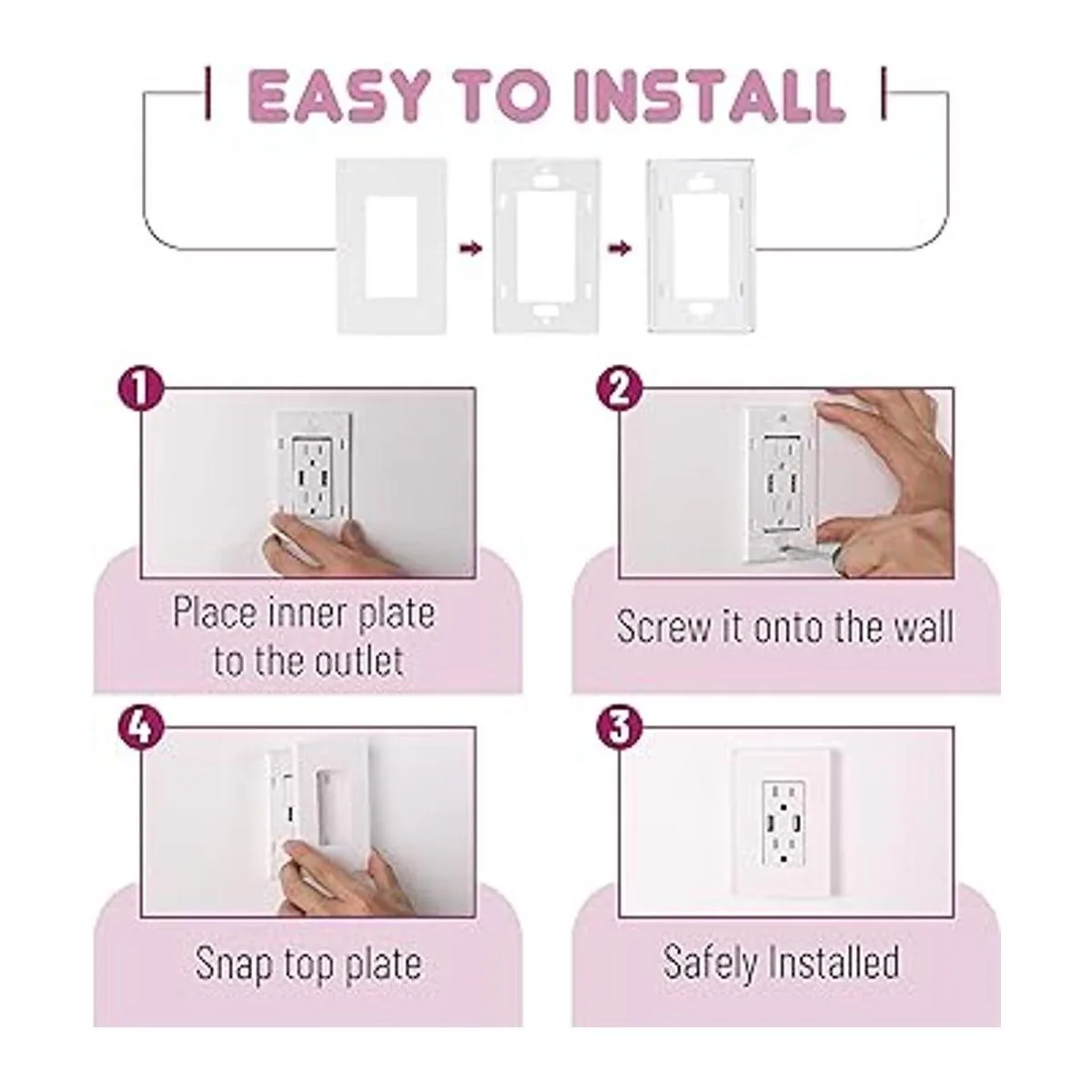 EASY TO INSTALL

1
Place inner plate to the outlet

2
Screw it onto the wall

4
Snap top plate

3
Safely Installed