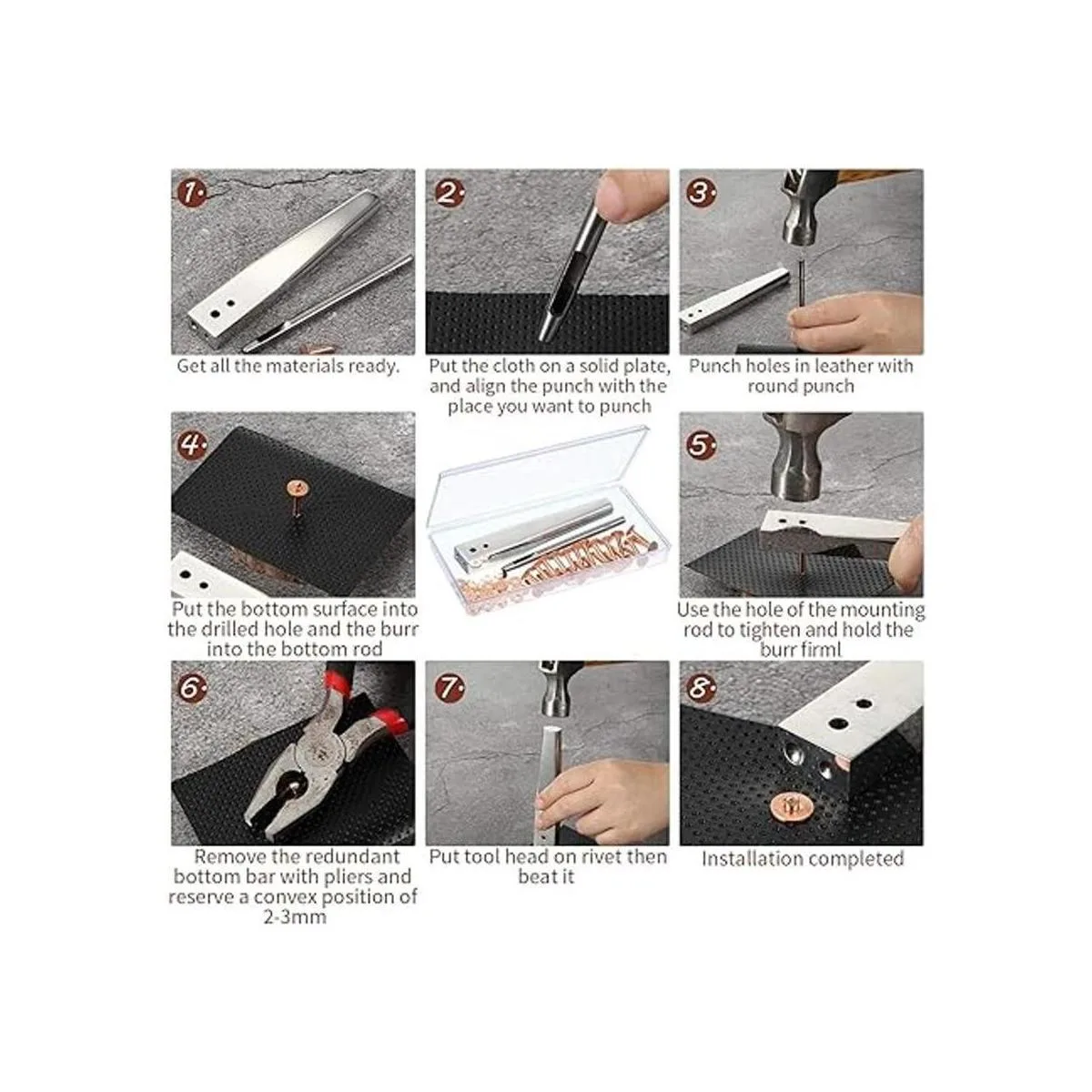 1.
Get all the materials ready.

2.
Put the cloth on a solid plate, and align the punch with the place you want to punch

3.
Punch holes in leather with round punch

4.
Put the bottom surface into the drilled hole and the burr into the bottom rod

5.
Use the hole of the mounting rod to tighten and hold the burr firml

6.
Remove the redundant bottom bar with pliers and reserve a convex position of 2-3mm

7.
Put tool head on rivet then beat it

8.
Installation completed