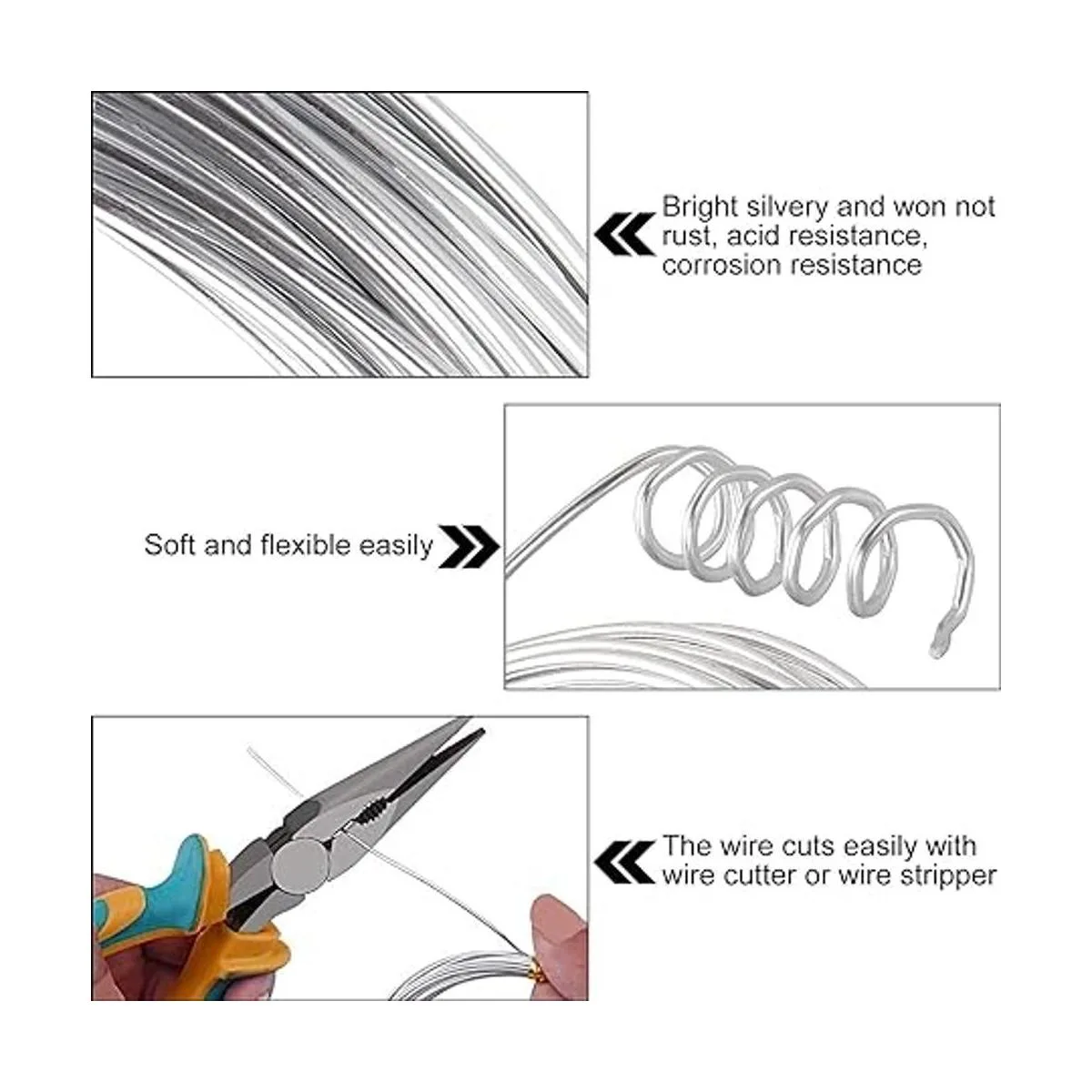 Bright silvery and won not rust, acid resistance, corrosion resistance

Soft and flexible easily

The wire cuts easily with wire cutter or wire stripper