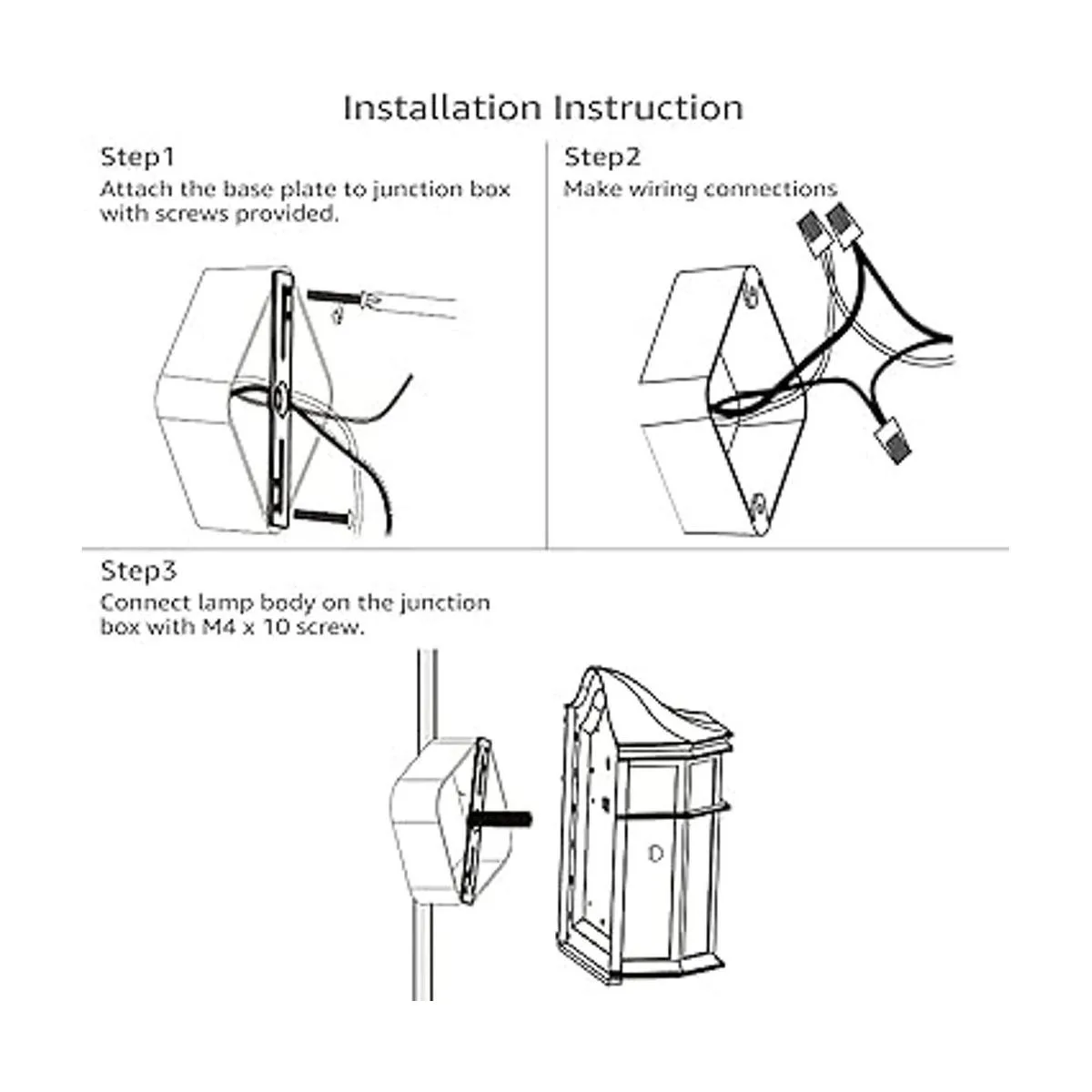 Installation Instruction

Step1
Attach the base plate to junction box with screws provided.

Step2
Make wiring connections

Step3
Connect lamp body on the junction box with M4 x 10 screw.