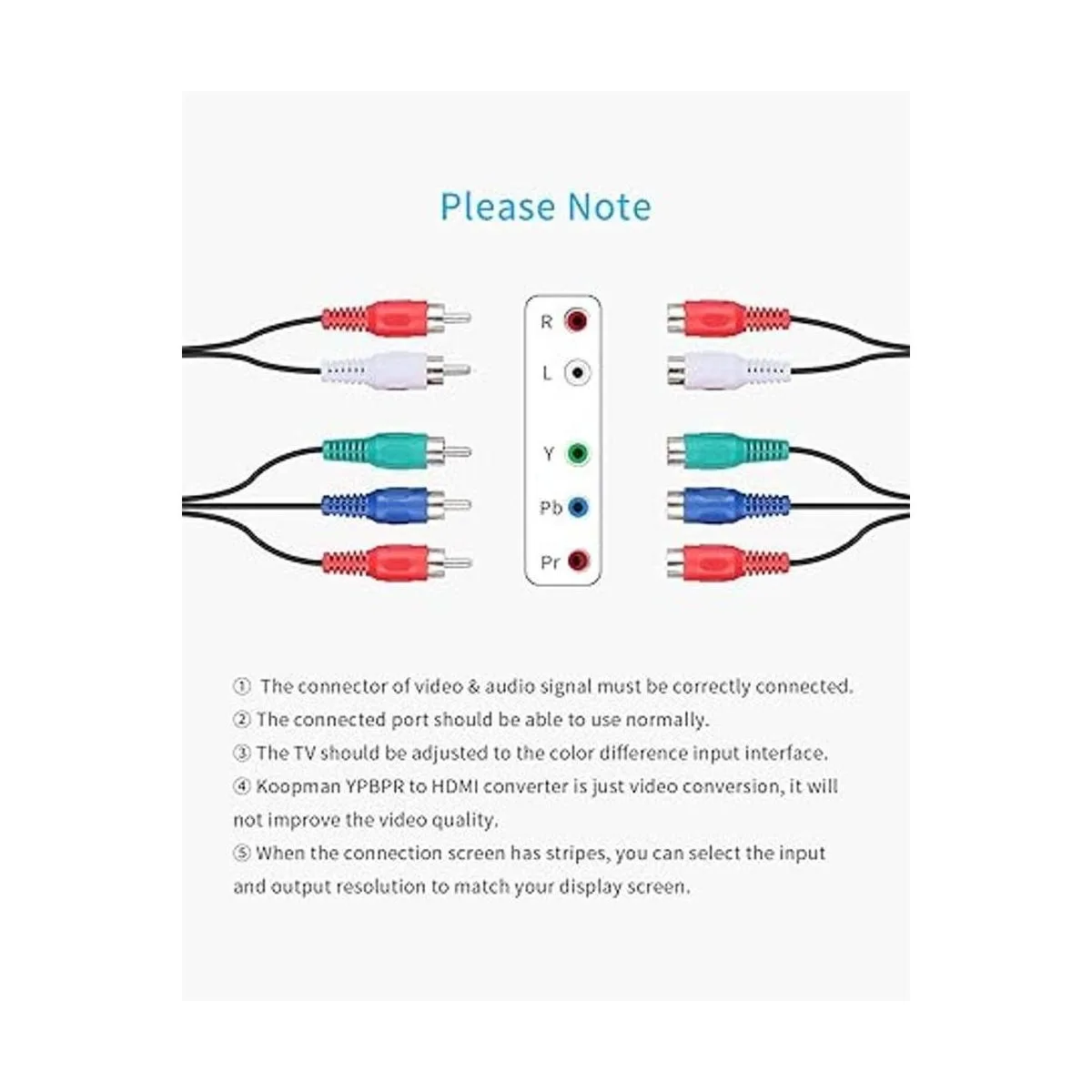 Please Note

R
L
Y
Pb
Pr

① The connector of video & audio signal must be correctly connected.
② The connected port should be able to use normally.
③ The TV should be adjusted to the color difference input interface.
④ Koopman YPBPR to HDMI converter is just video conversion, it will not improve the video quality.
⑤ When the connection screen has stripes, you can select the input and output resolution to match your display screen.