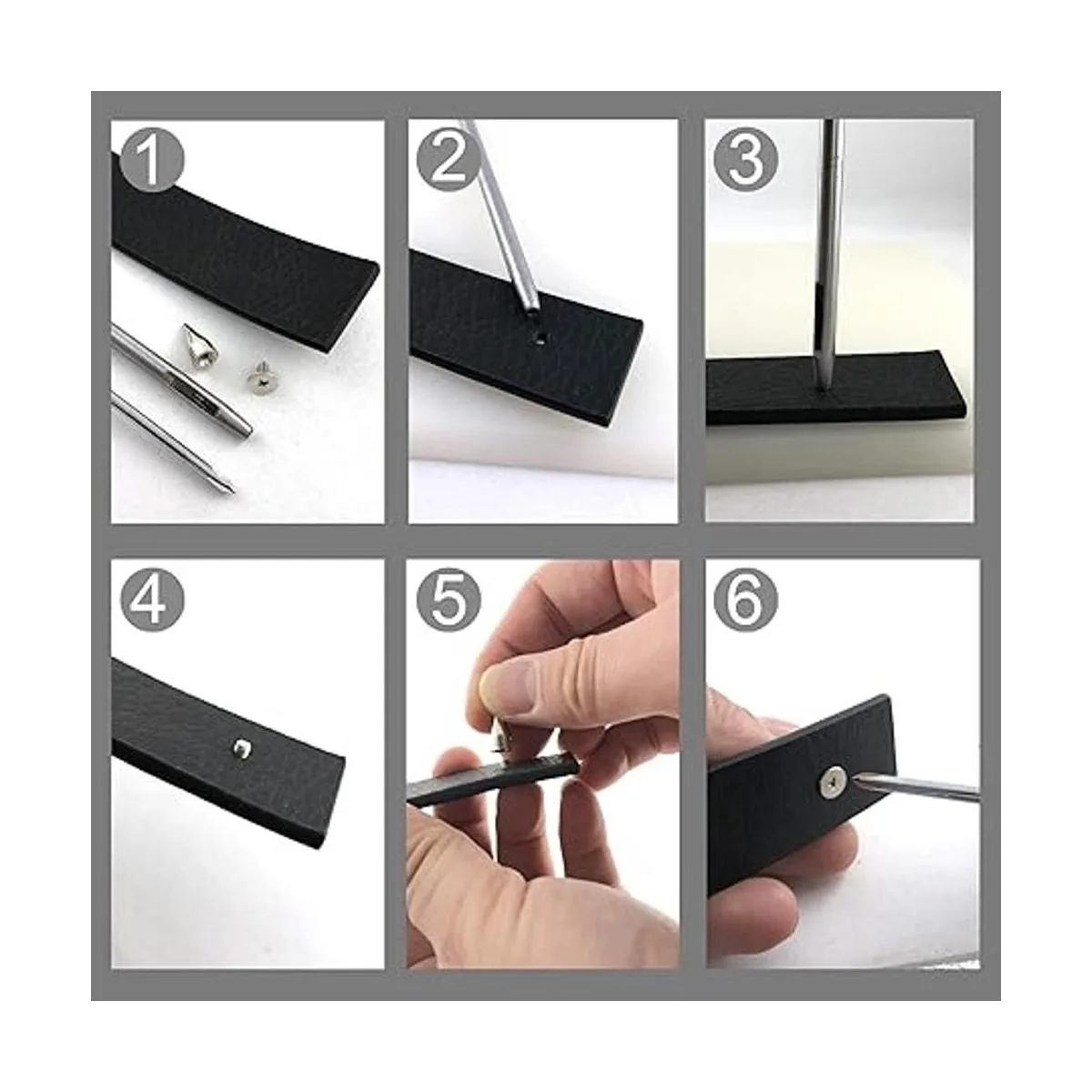 1
2
3
4
5
6