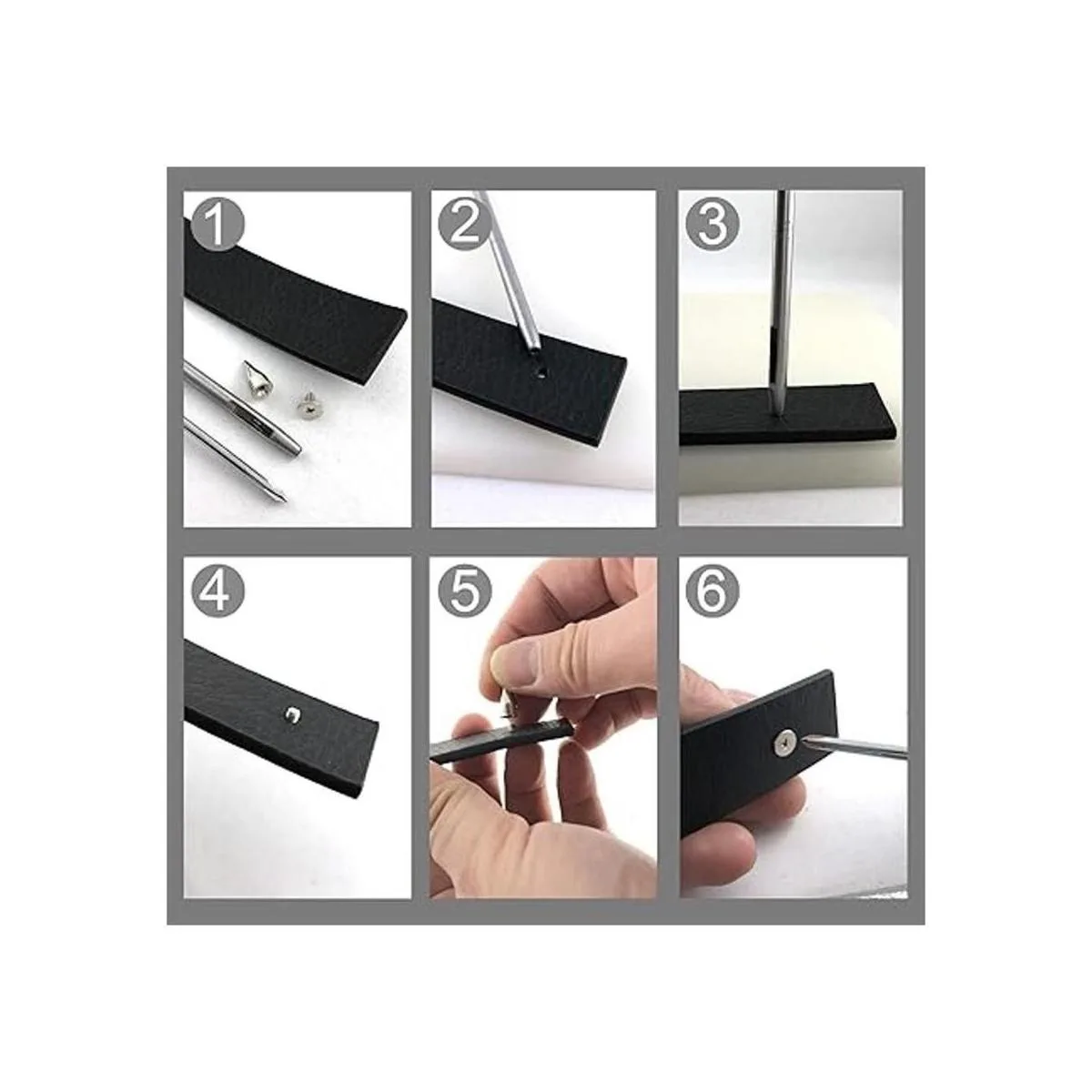 1
2
3
4
5
6