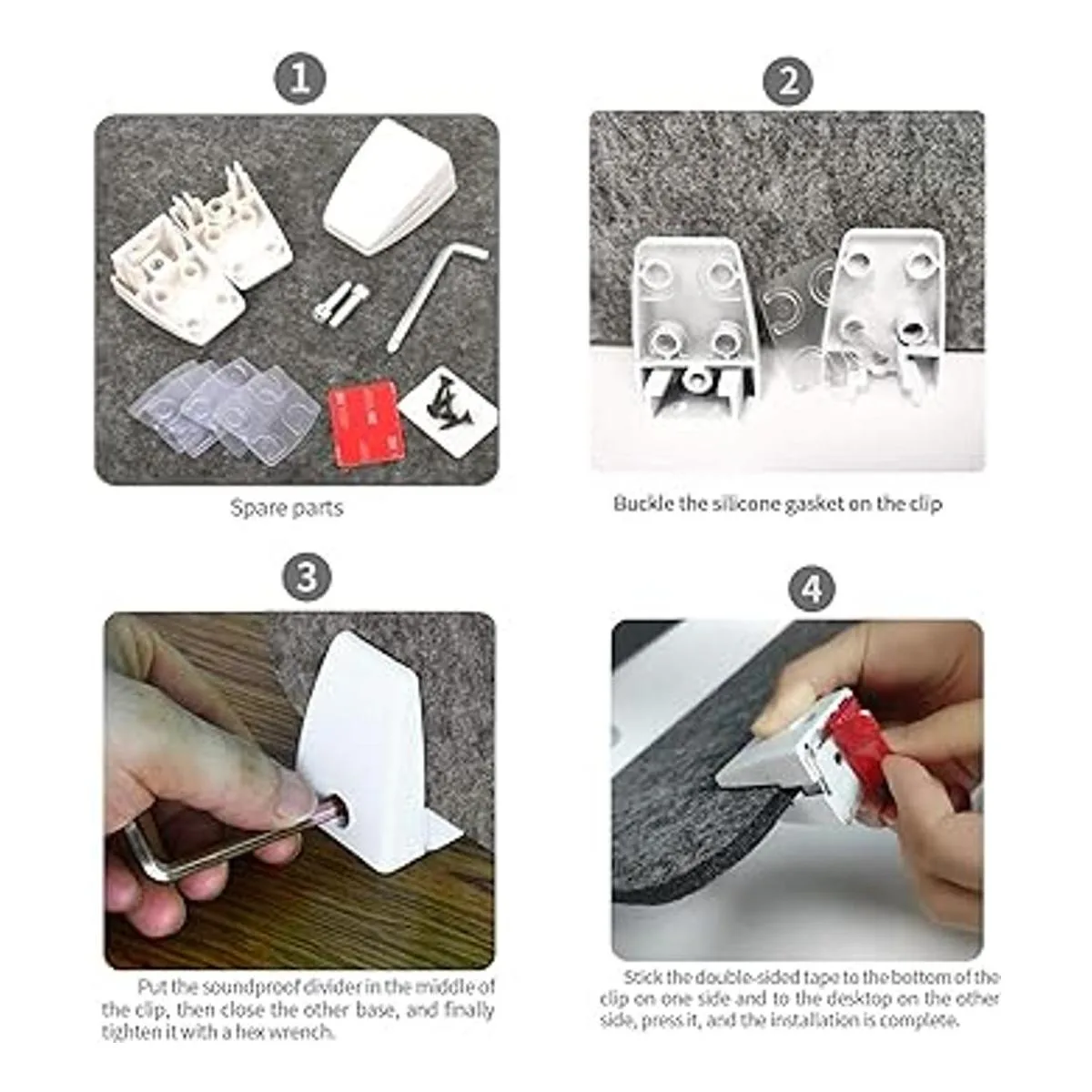 1

Spare parts

2

Buckle the silicone gasket on the clip

3

Put the soundproof divider in the middle of the clip, then close the other base, and finally tighten it with a hex wrench.

4

Stick the double-sided tape to the bottom of the clip on one side and to the desktop on the other side, press it, and the installation is complete.