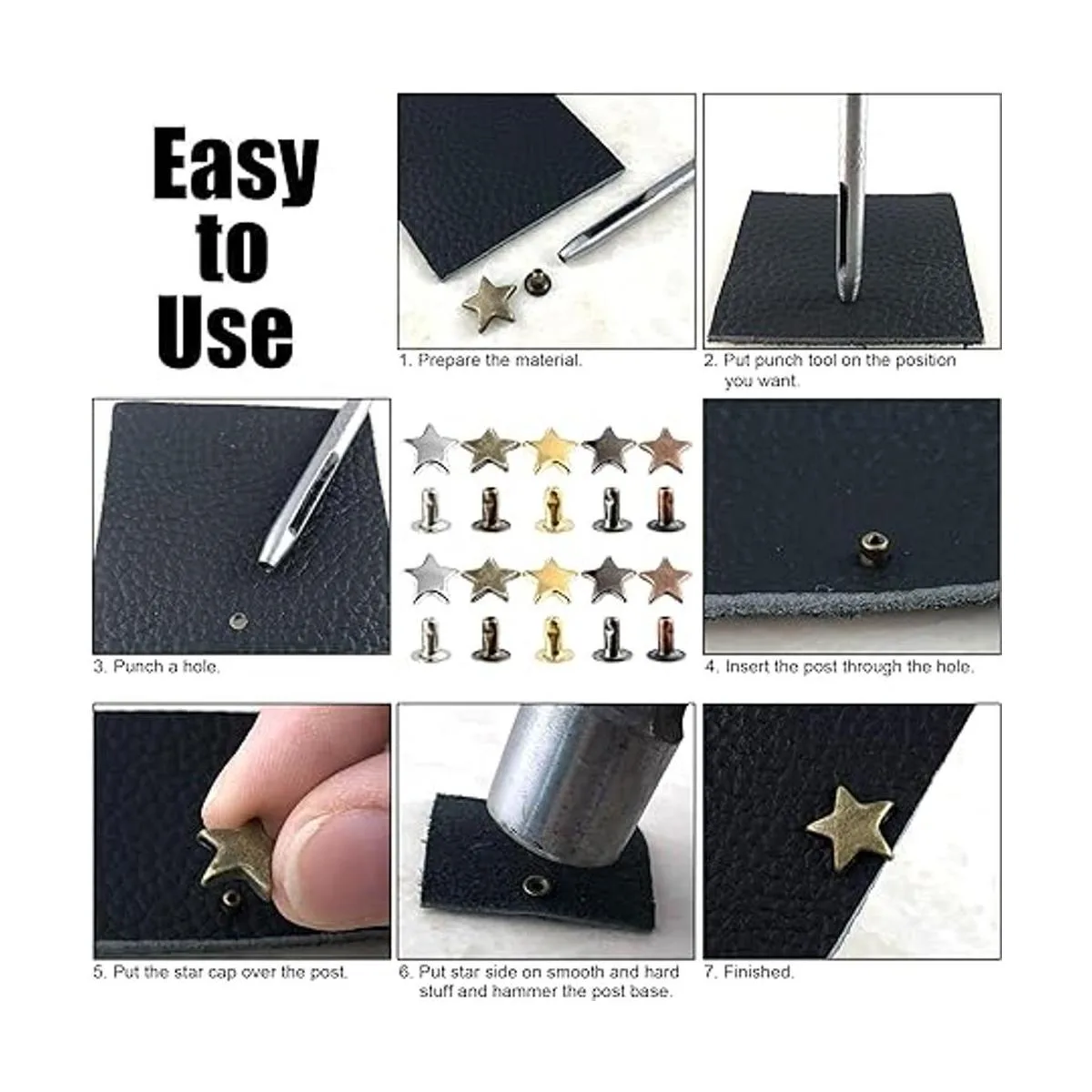 Easy to Use

1. Prepare the material.

2. Put punch tool on the position you want.

3. Punch a hole.

4. Insert the post through the hole.

5. Put the star cap over the post.

6. Put star side on smooth and hard stuff and hammer the post base.

7. Finished.