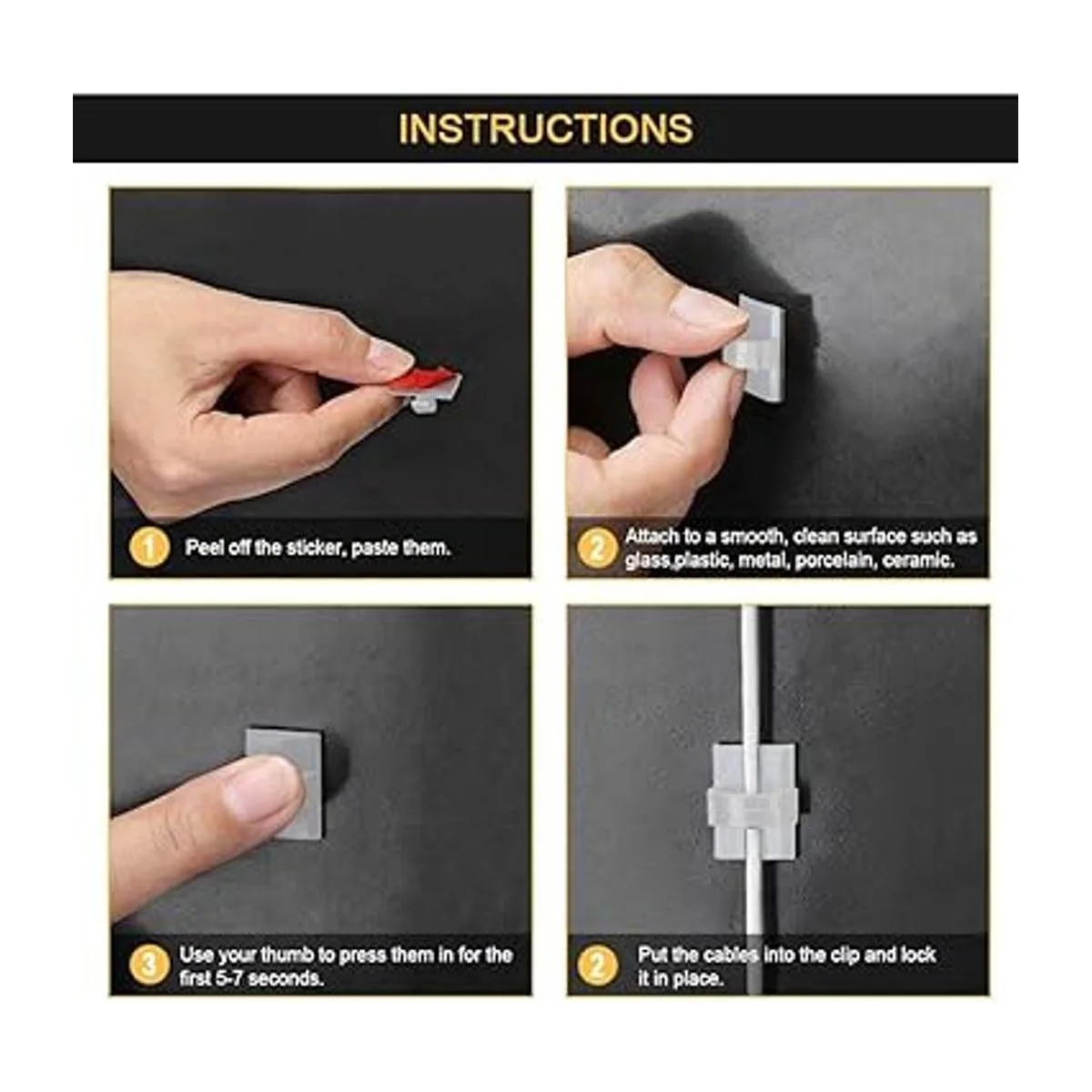 INSTRUCTIONS

1 Peel off the sticker, paste them.

2 Attach to a smooth, clean surface such as glass,plastic, metal, porcelain, ceramic.

3 Use your thumb to press them in for the first 5-7 seconds.

2 Put the cables into the clip and lock it in place.