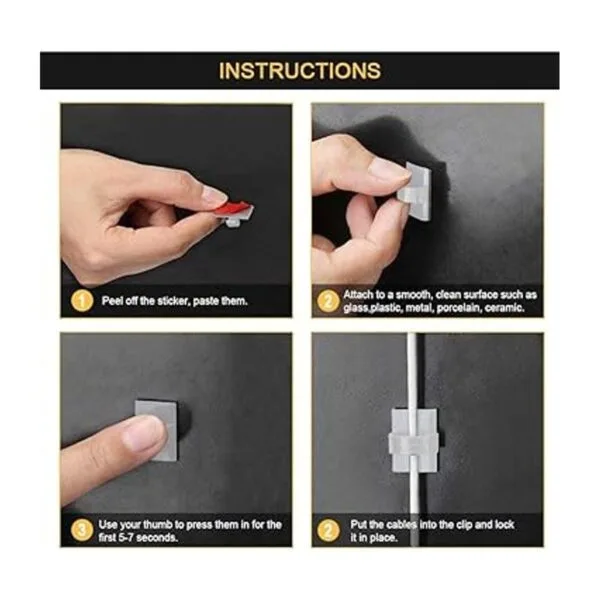 INSTRUCTIONS

1 Peel off the sticker, paste them.

2 Attach to a smooth, clean surface such as glass,plastic, metal, porcelain, ceramic.

3 Use your thumb to press them in for the first 5-7 seconds.

2 Put the cables into the clip and lock it in place.