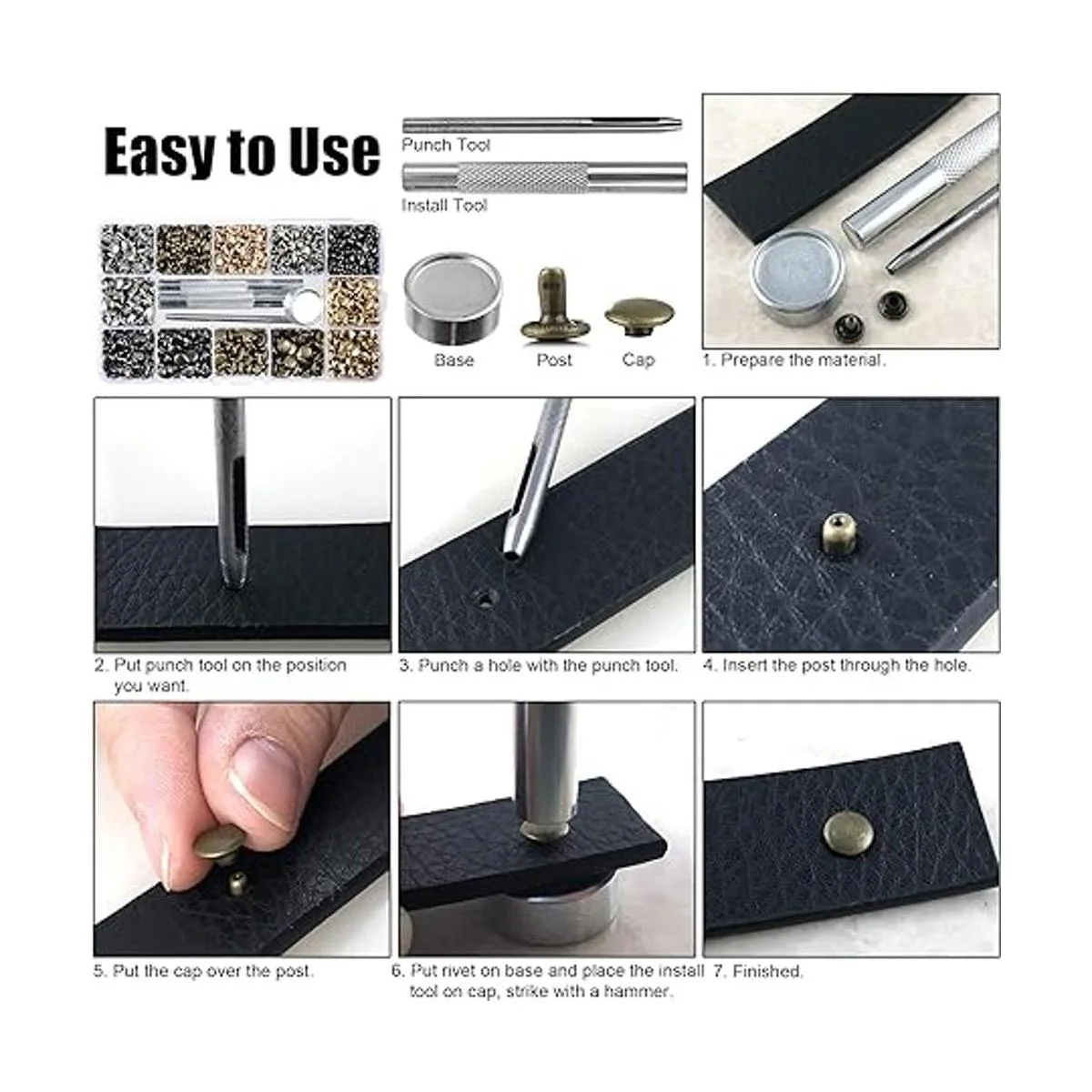 Easy to Use

Punch Tool

Install Tool

Base

Post

Cap

1. Prepare the material.

2. Put punch tool on the position you want.

3. Punch a hole with the punch tool.

4. Insert the post through the hole.

5. Put the cap over the post.

6. Put rivet on base and place the install tool on cap, strike with a hammer.

7. Finished.