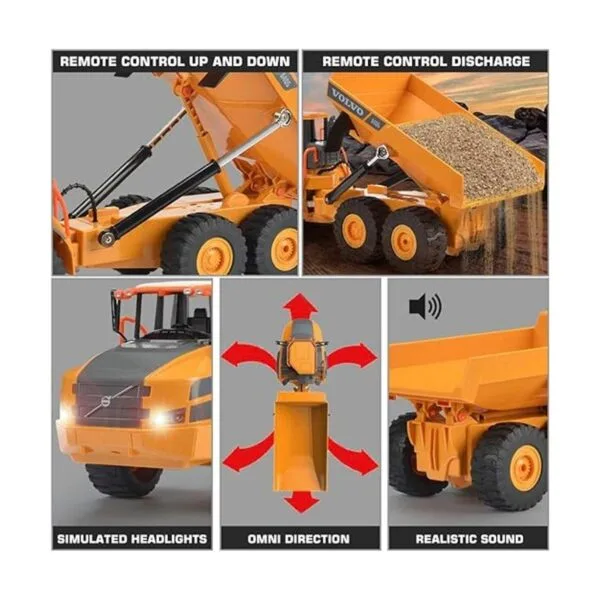 REMOTE CONTROL UP AND DOWN

REMOTE CONTROL DISCHARGE

VOLVO

SIMULATED HEADLIGHTS

OMNI DIRECTION

REALISTIC SOUND