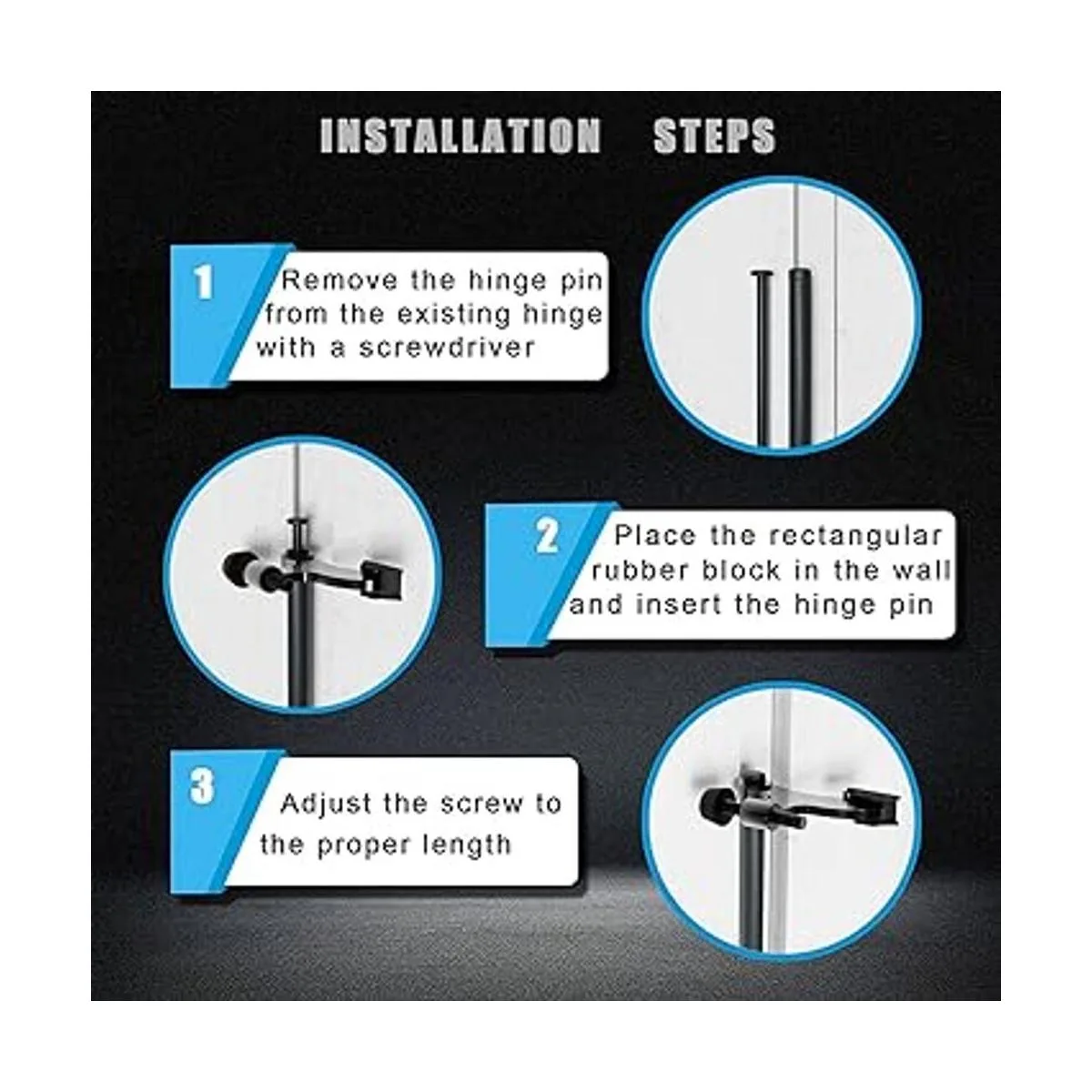 INSTALLATION STEPS

1 Remove the hinge pin from the existing hinge with a screwdriver

2 Place the rectangular rubber block in the wall and insert the hinge pin

3 Adjust the screw to the proper length