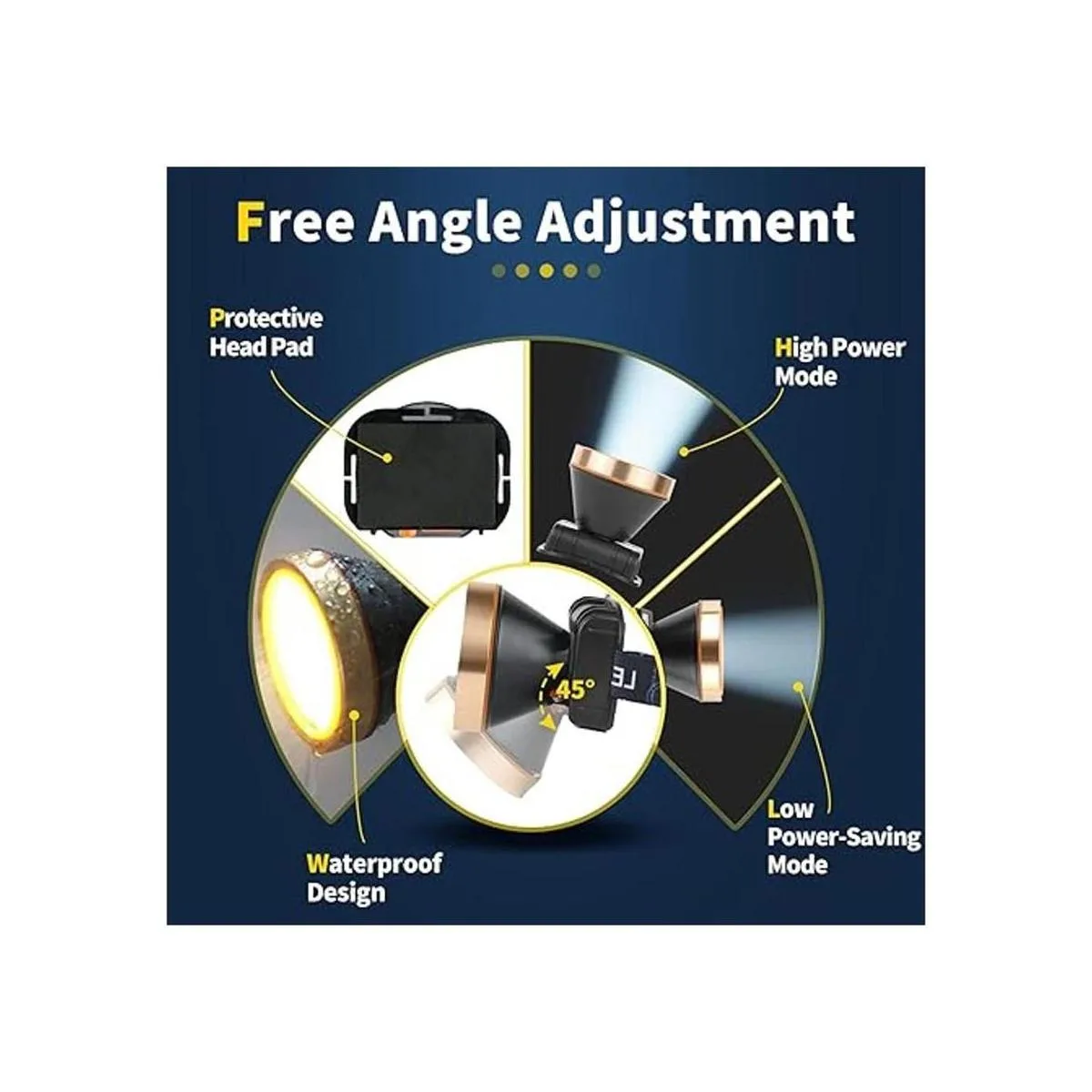 Free Angle Adjustment

Protective Head Pad

High Power Mode

45°

LE

Waterproof Design

Low Power-Saving Mode