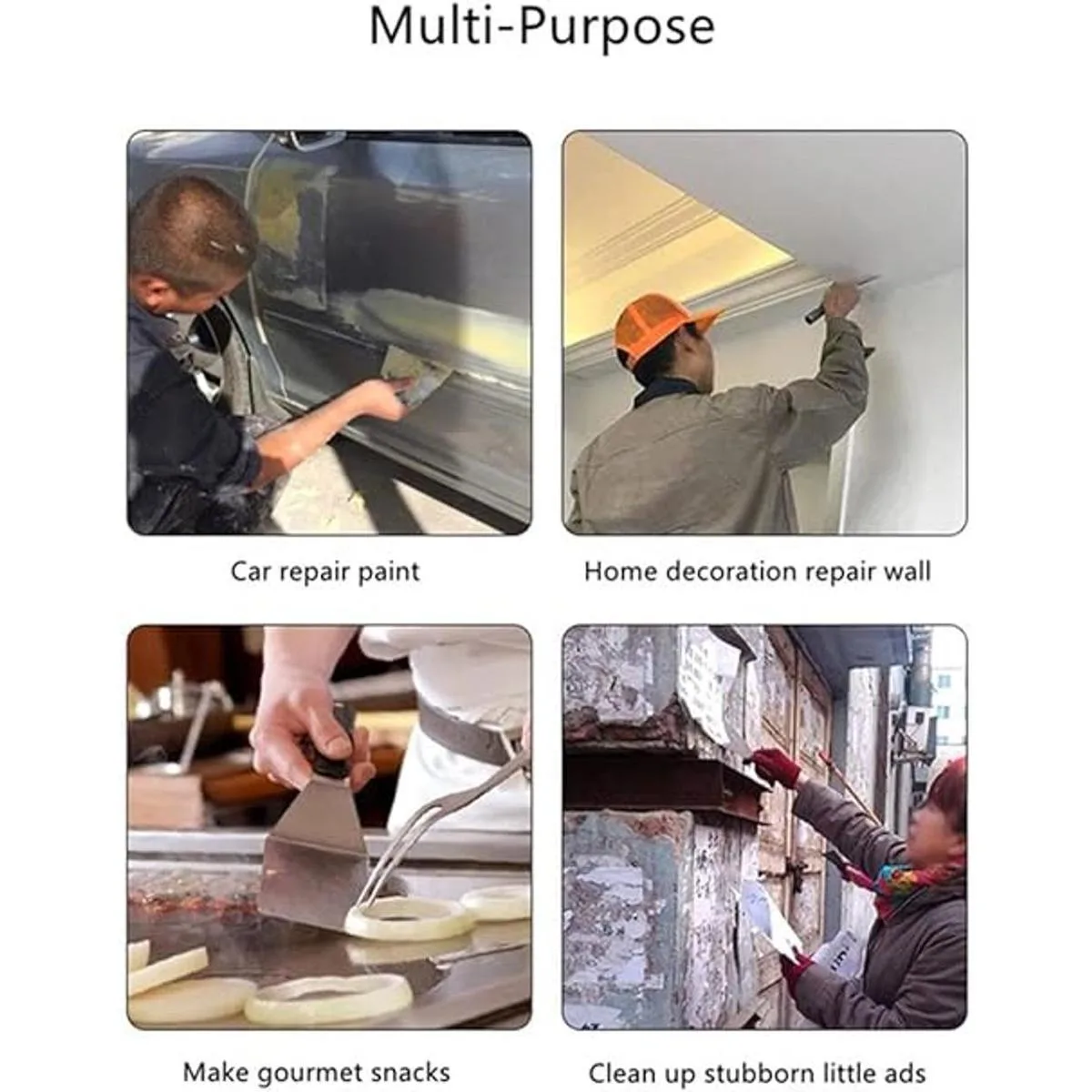 Multi-Purpose

Car repair paint

Home decoration repair wall

Make gourmet snacks

Clean up stubborn little ads