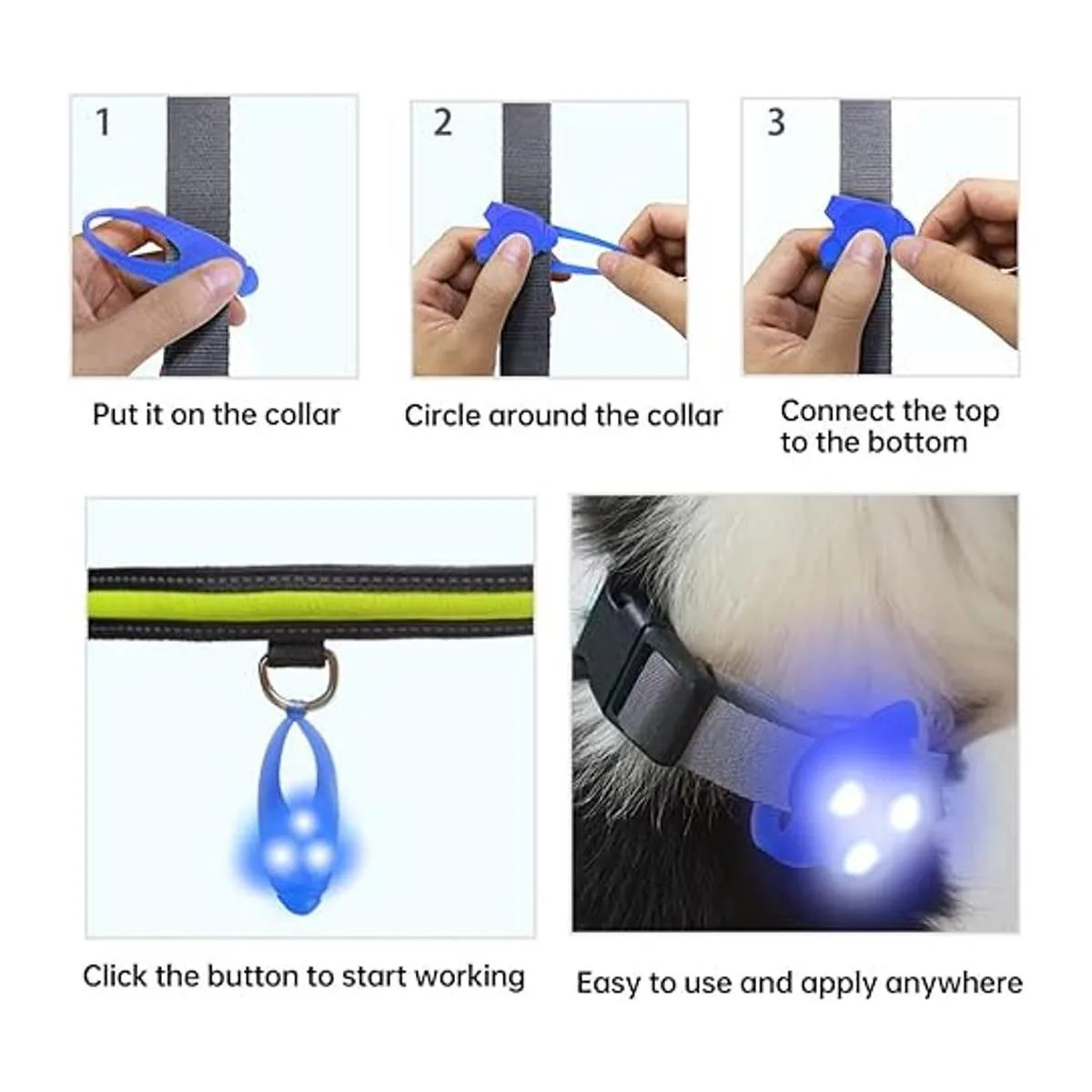 1

Put it on the collar

2

Circle around the collar

3

Connect the top to the bottom

Click the button to start working

Easy to use and apply anywhere