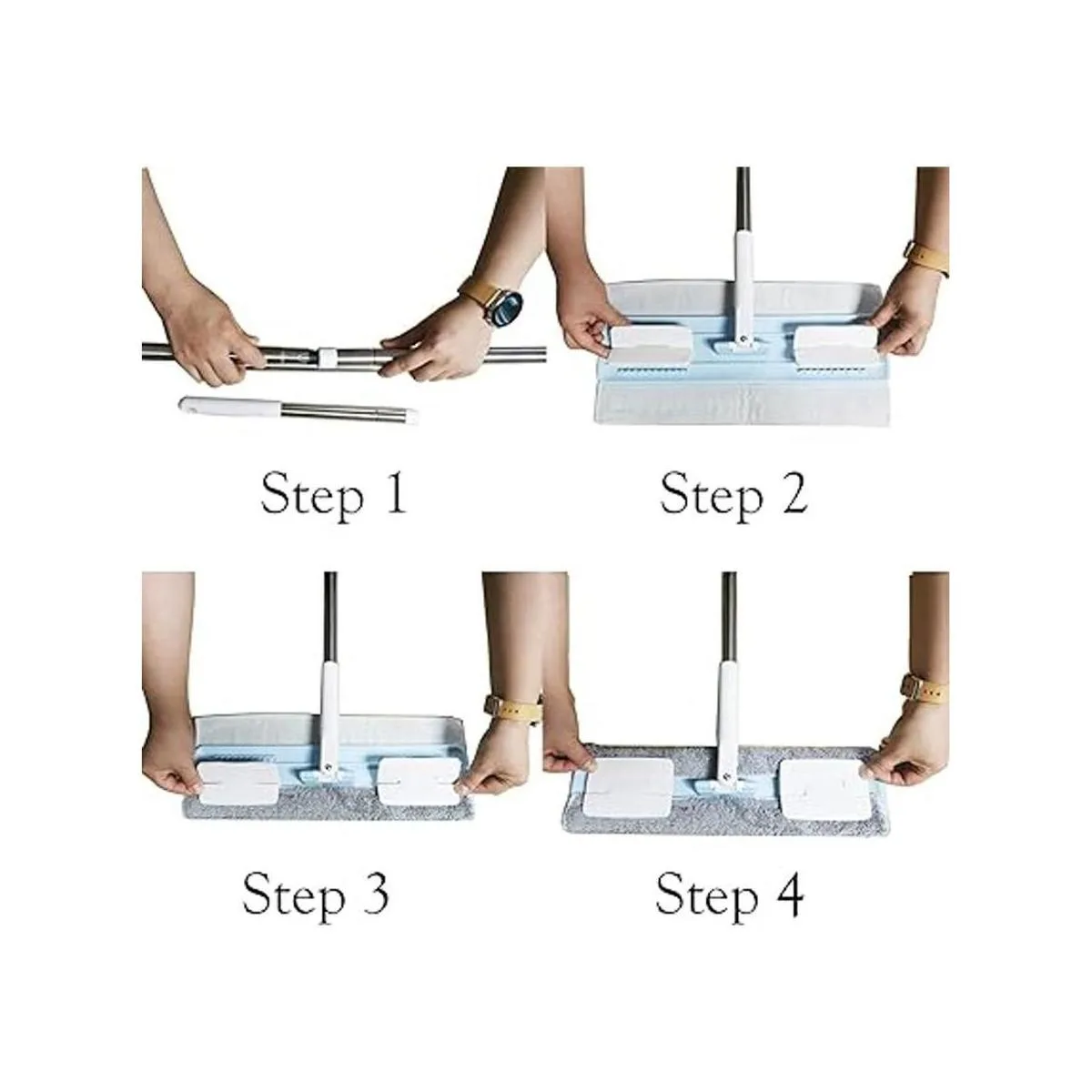 Step 1

Step 2

Step 3

Step 4