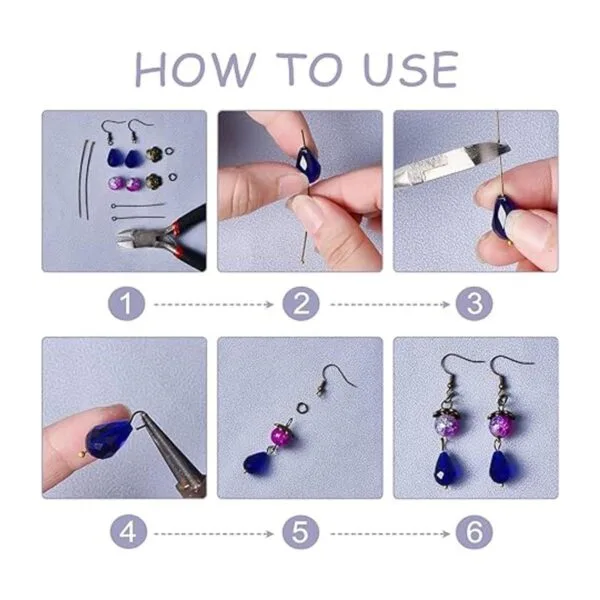 HOW TO USE

1

2

3

4

5

6