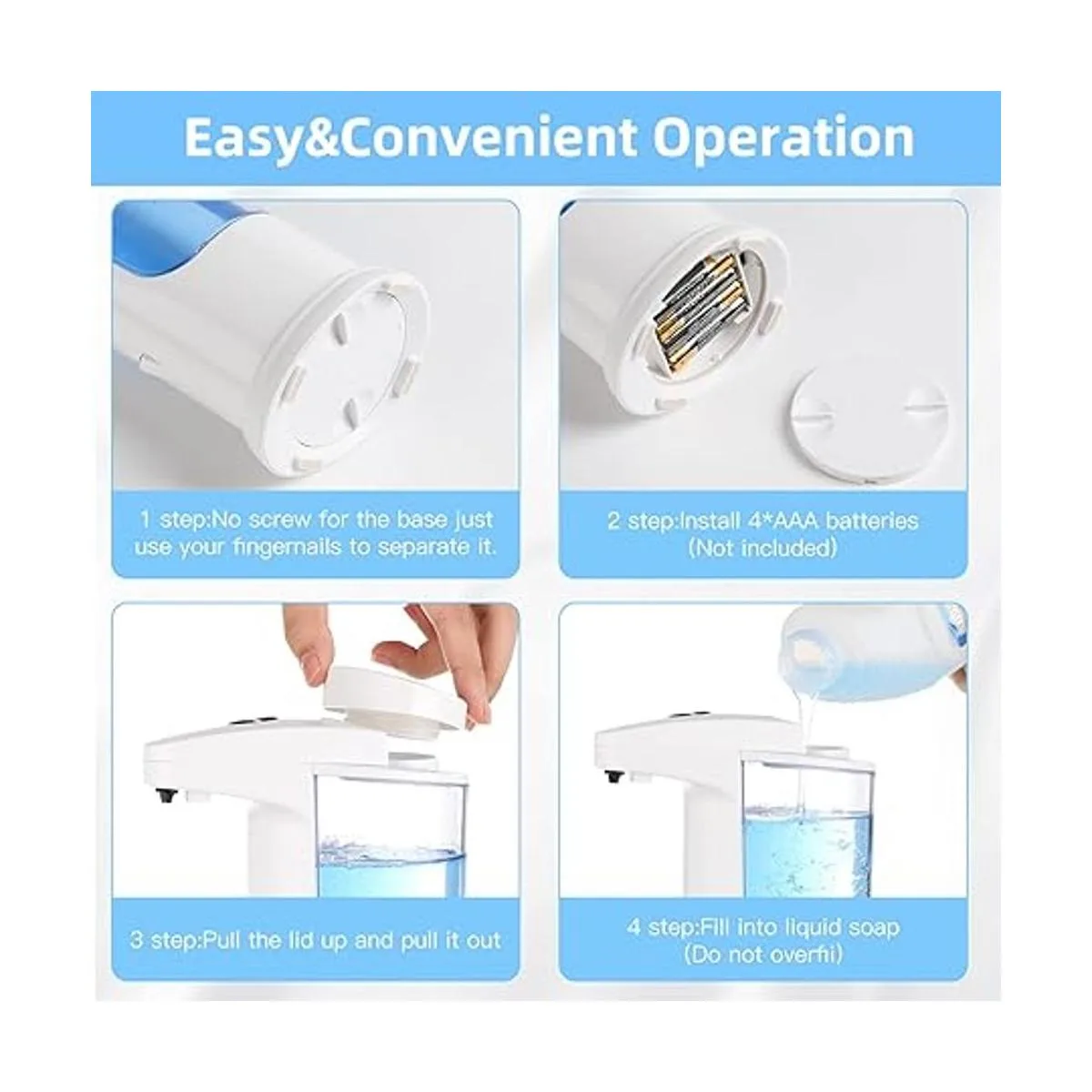 Easy&Convenient Operation

1 step:No screw for the base just use your fingernails to separate it.

2 step:Install 4*AAA batteries (Not included)

3 step:Pull the lid up and pull it out

4 step:Fill into liquid soap (Do not overfil)