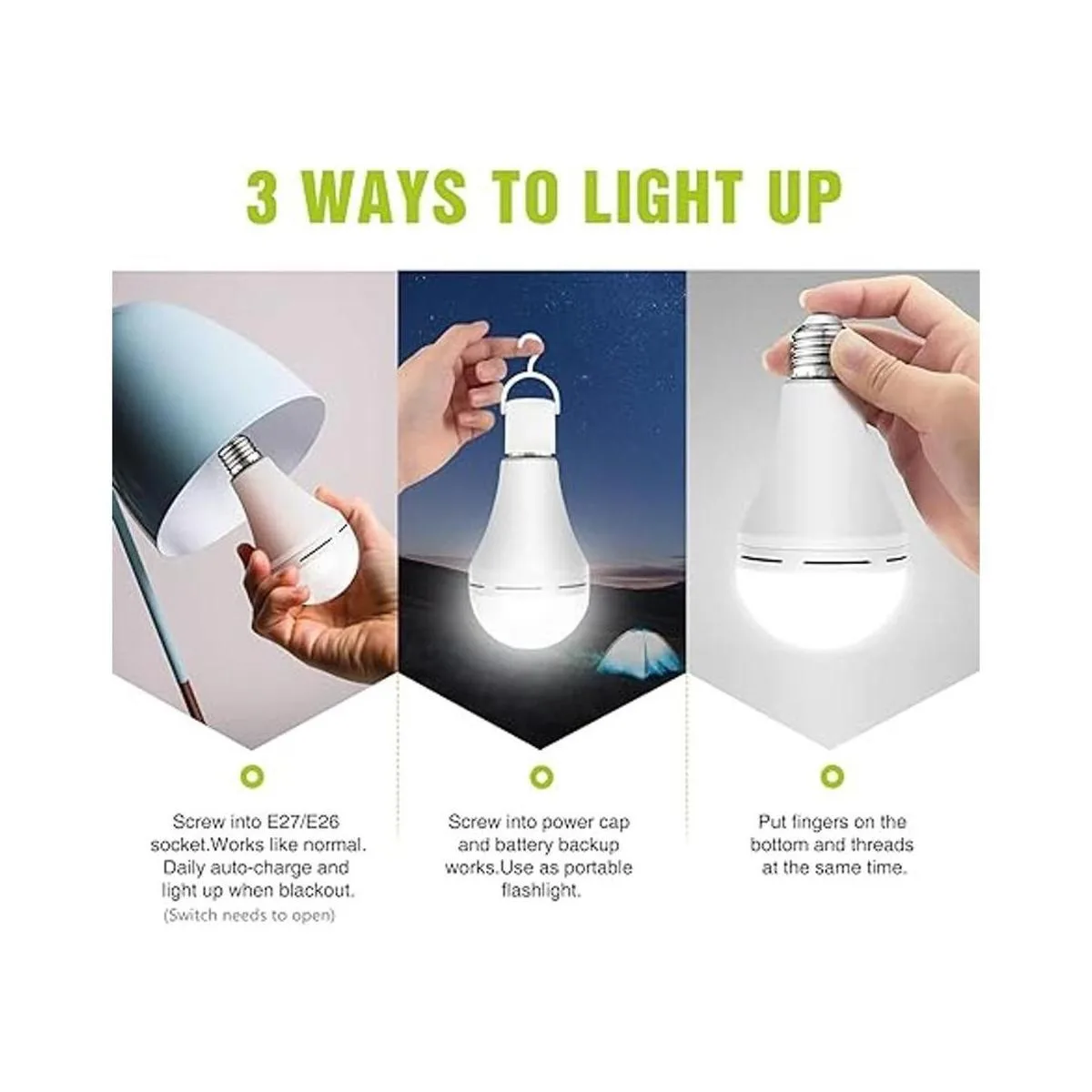 3 WAYS TO LIGHT UP

Screw into E27/E26 socket.Works like normal. Daily auto-charge and light up when blackout.
(Switch needs to open)

Screw into power cap and battery backup works.Use as portable flashlight.

Put fingers on the bottom and threads at the same time.