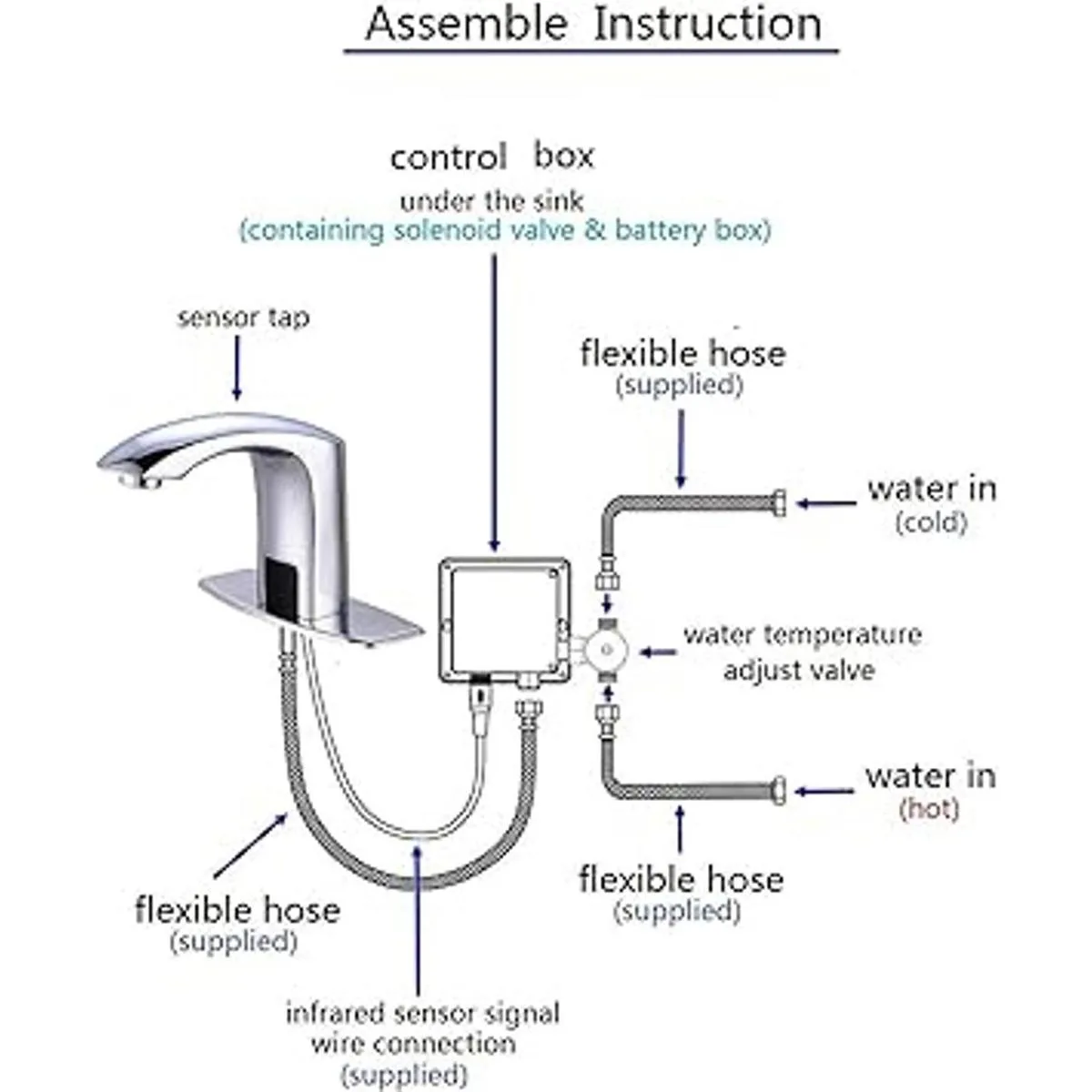 Assemble Instruction

control box
under the sink
(containing solenoid valve & battery box)

sensor tap

flexible hose
(supplied)

water in
(cold)

water temperature
adjust valve

water in
(hot)

flexible hose
(supplied)

flexible hose
(supplied)

infrared sensor signal
wire connection
(supplied)