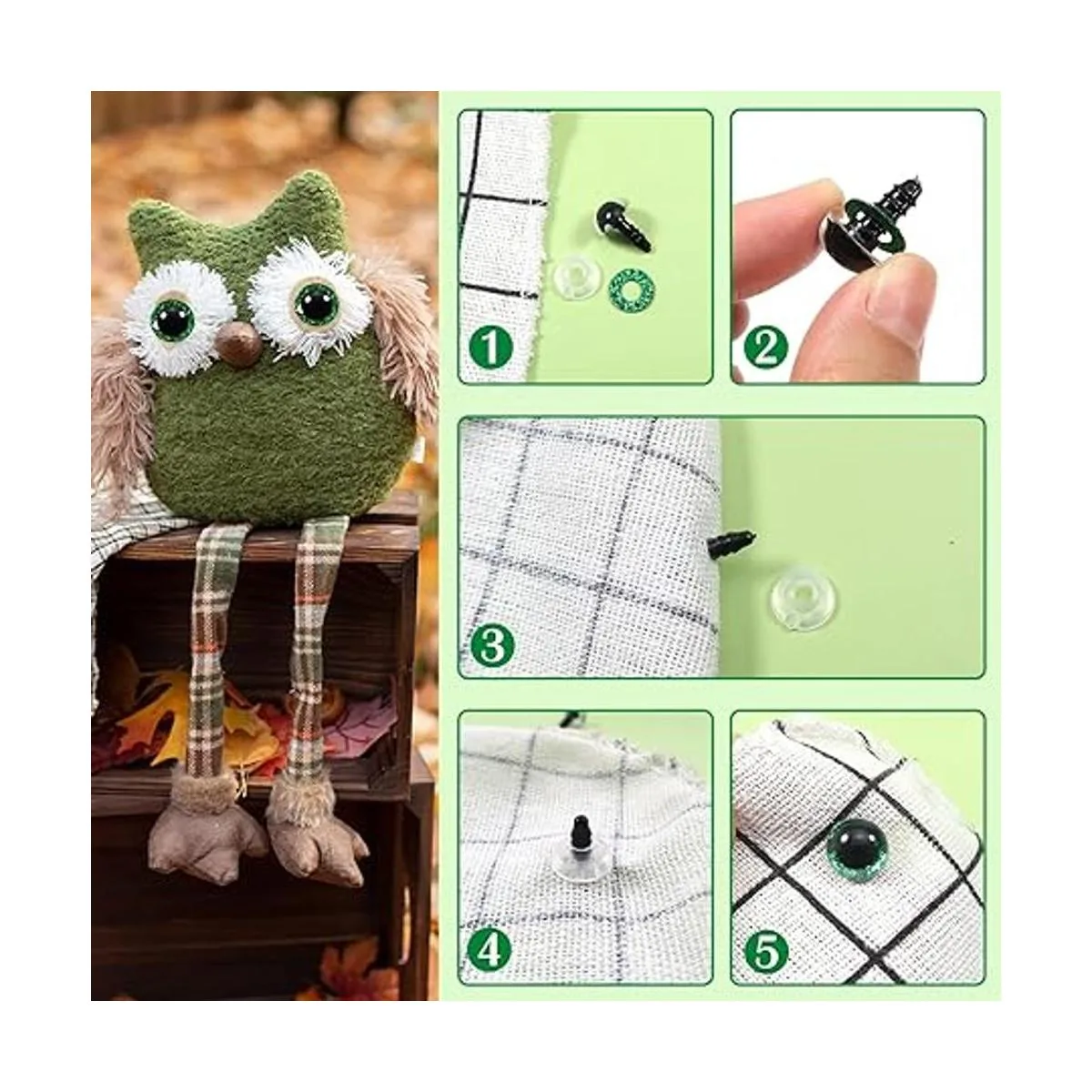 1

2

3

4

5