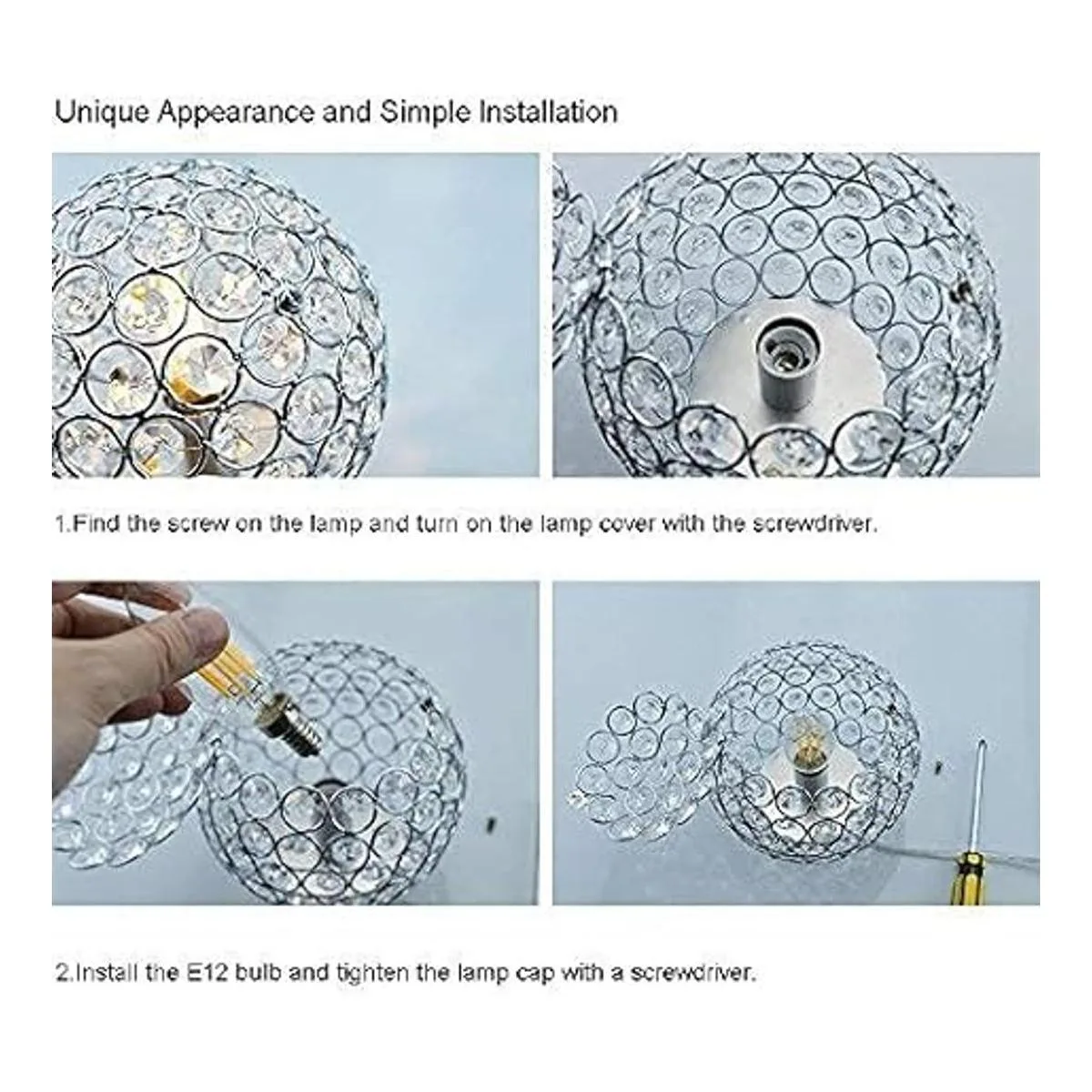 Unique Appearance and Simple Installation

1.Find the screw on the lamp and turn on the lamp cover with the screwdriver.

2.Install the E12 bulb and tighten the lamp cap with a screwdriver.