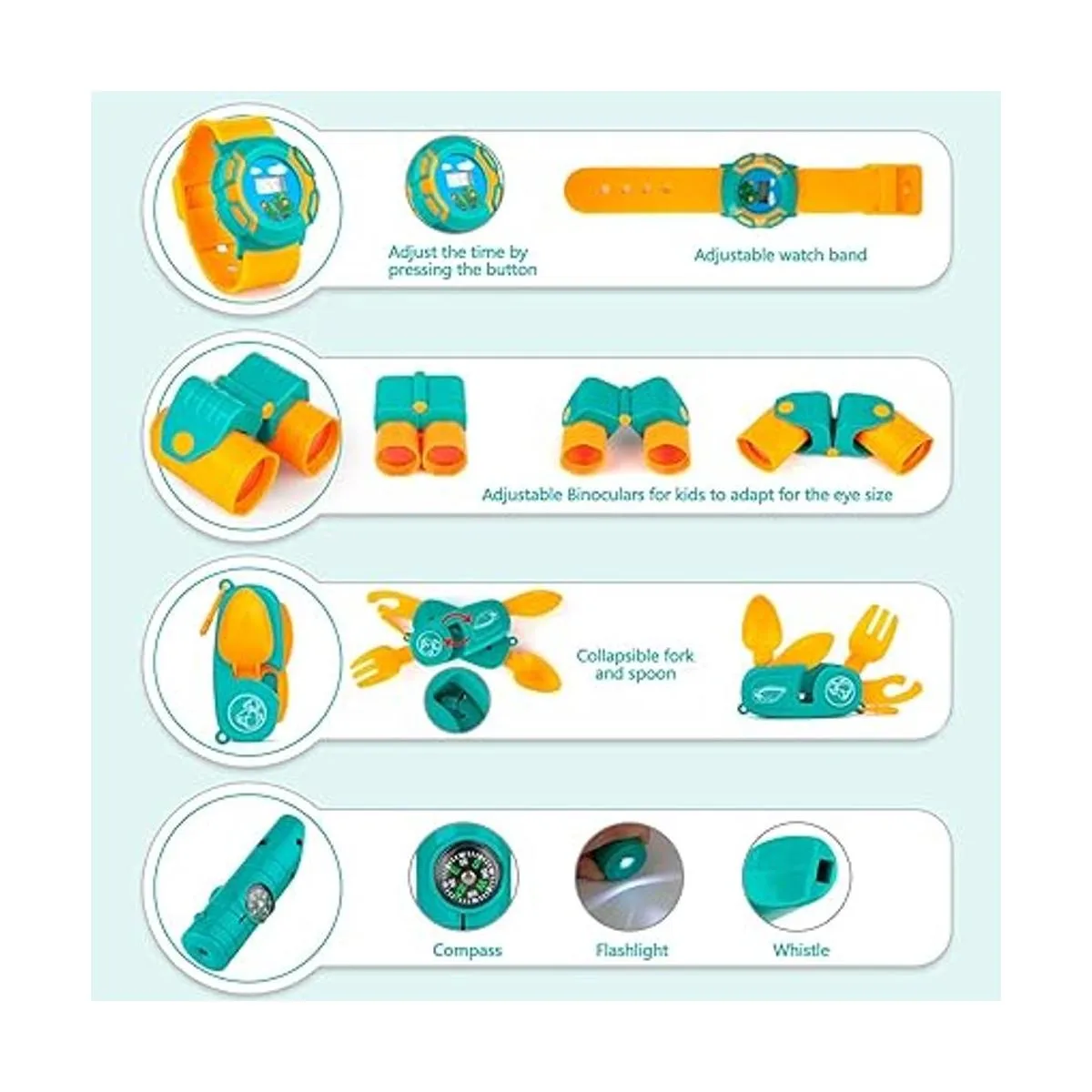 Adjust the time by pressing the button

Adjustable watch band

Adjustable Binoculars for kids to adapt for the eye size

Collapsible fork and spoon

Compass

Flashlight

Whistle