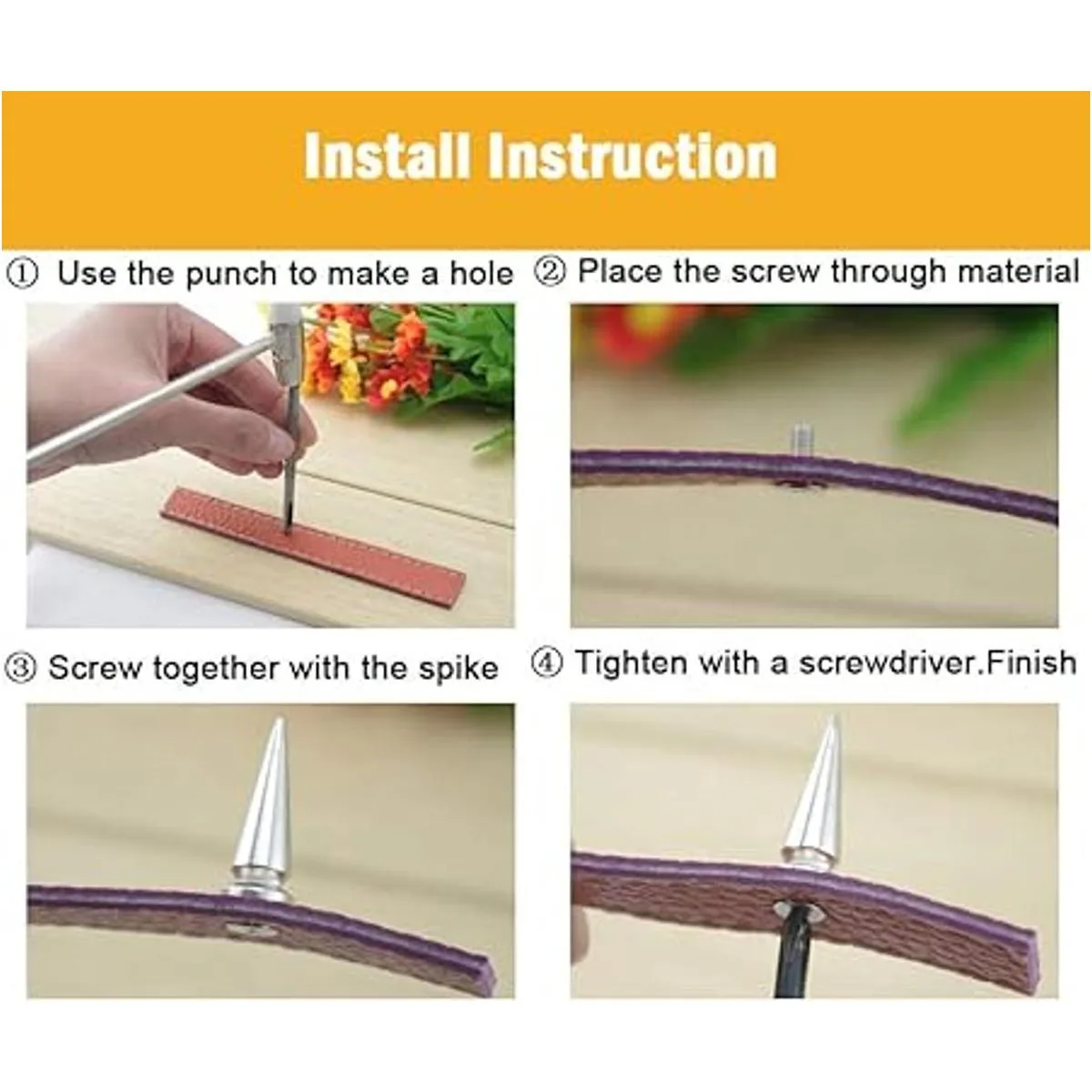 Install Instruction

① Use the punch to make a hole

② Place the screw through material

③ Screw together with the spike

④ Tighten with a screwdriver.Finish