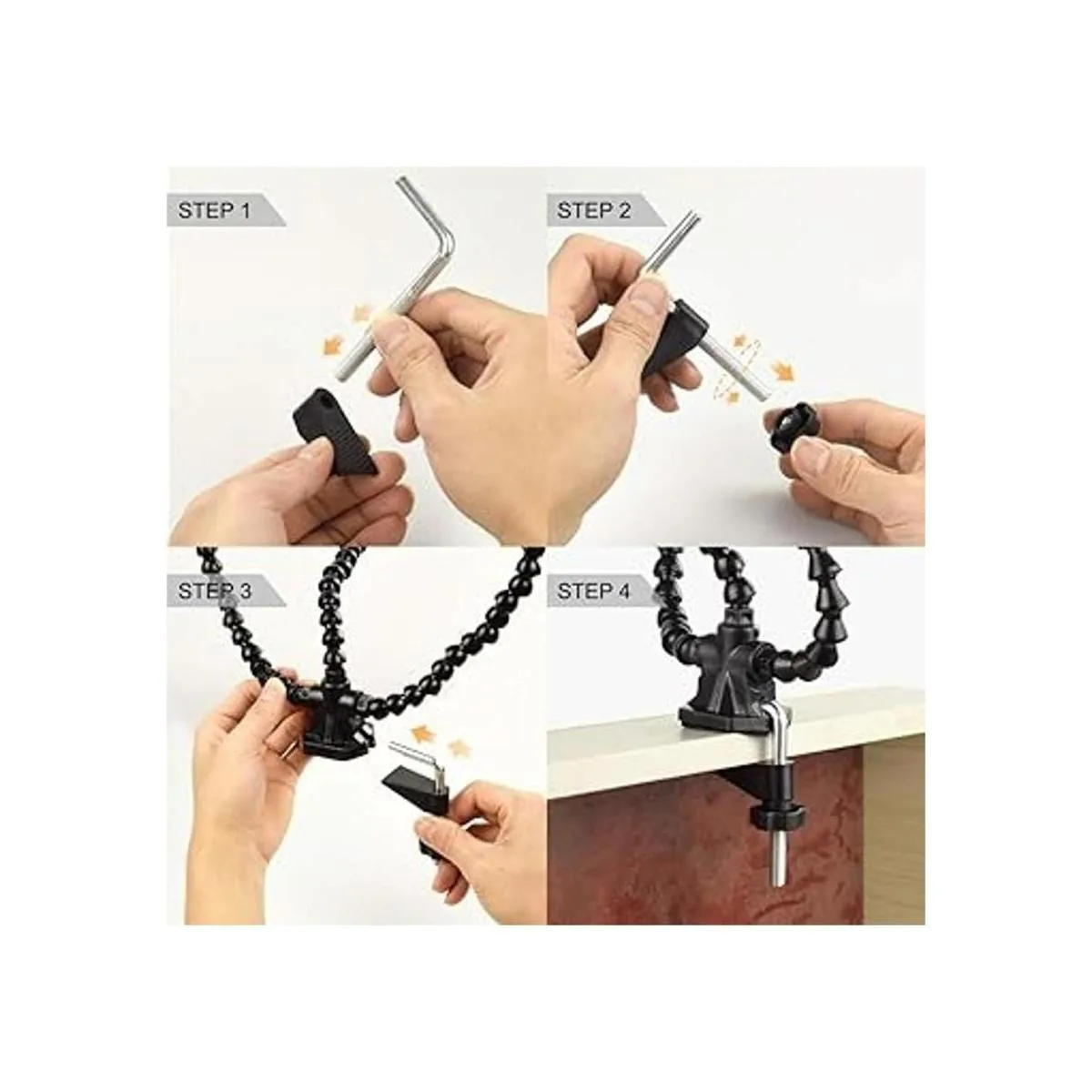 STEP 1

STEP 2

STEP 3

STEP 4