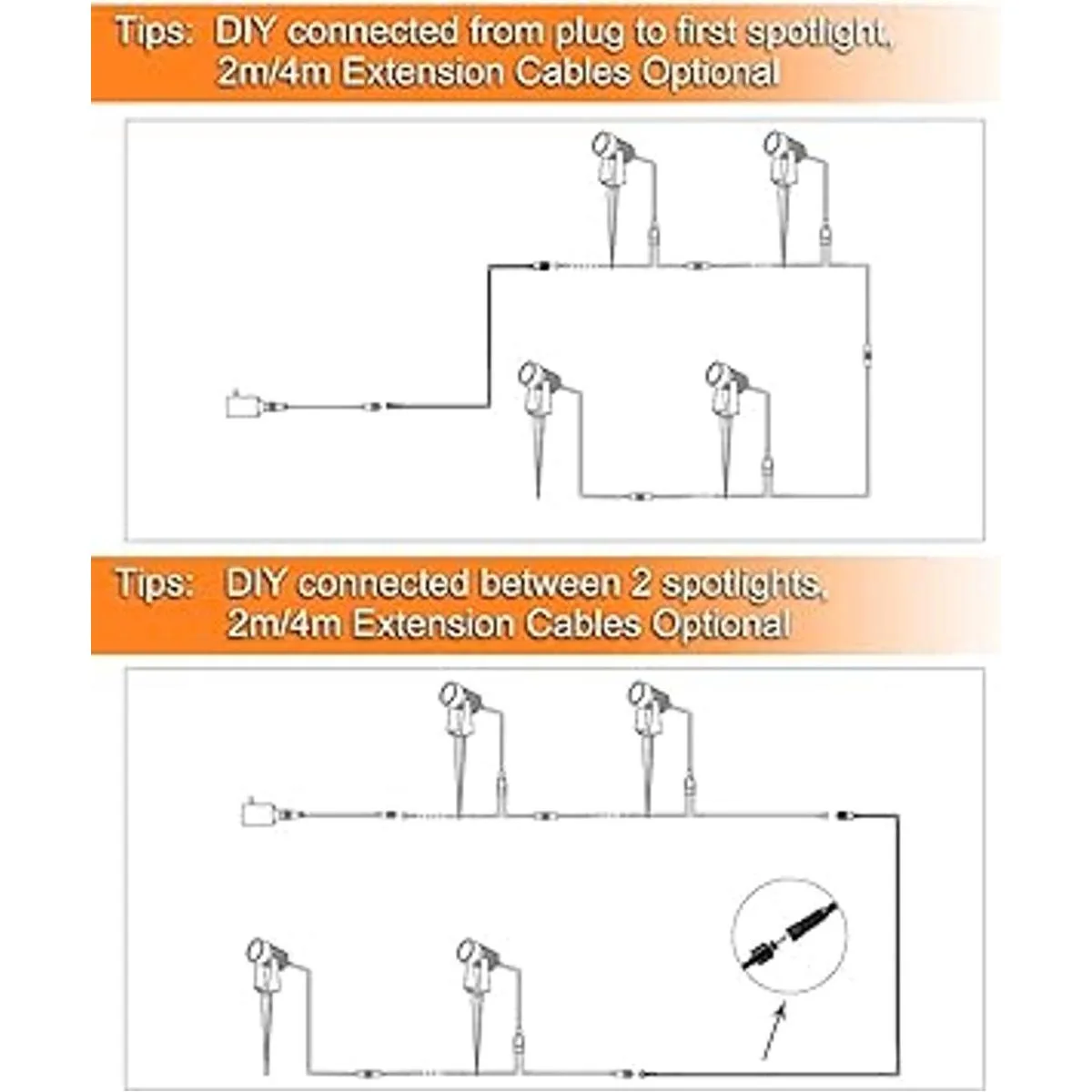 Tips: DIY connected from plug to first spotlight, 2m/4m Extension Cables Optional

Tips: DIY connected between 2 spotlights, 2m/4m Extension Cables Optional