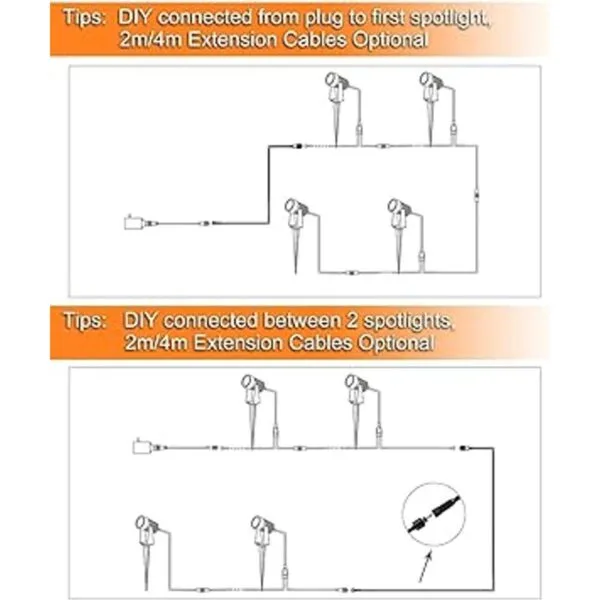 Tips: DIY connected from plug to first spotlight, 2m/4m Extension Cables Optional

Tips: DIY connected between 2 spotlights, 2m/4m Extension Cables Optional