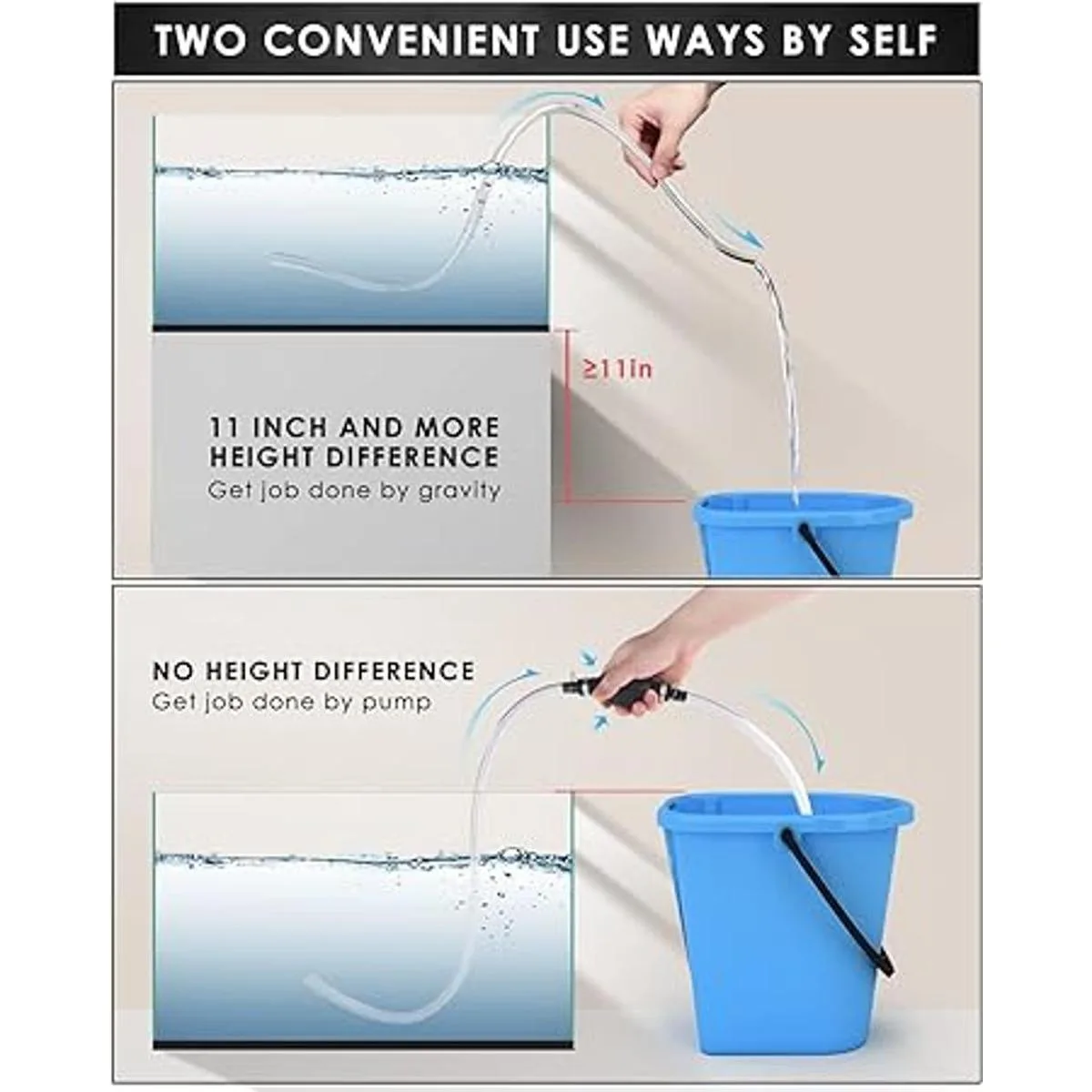 TWO CONVENIENT USE WAYS BY SELF

≥11in

11 INCH AND MORE HEIGHT DIFFERENCE
Get job done by gravity

NO HEIGHT DIFFERENCE
Get job done by pump