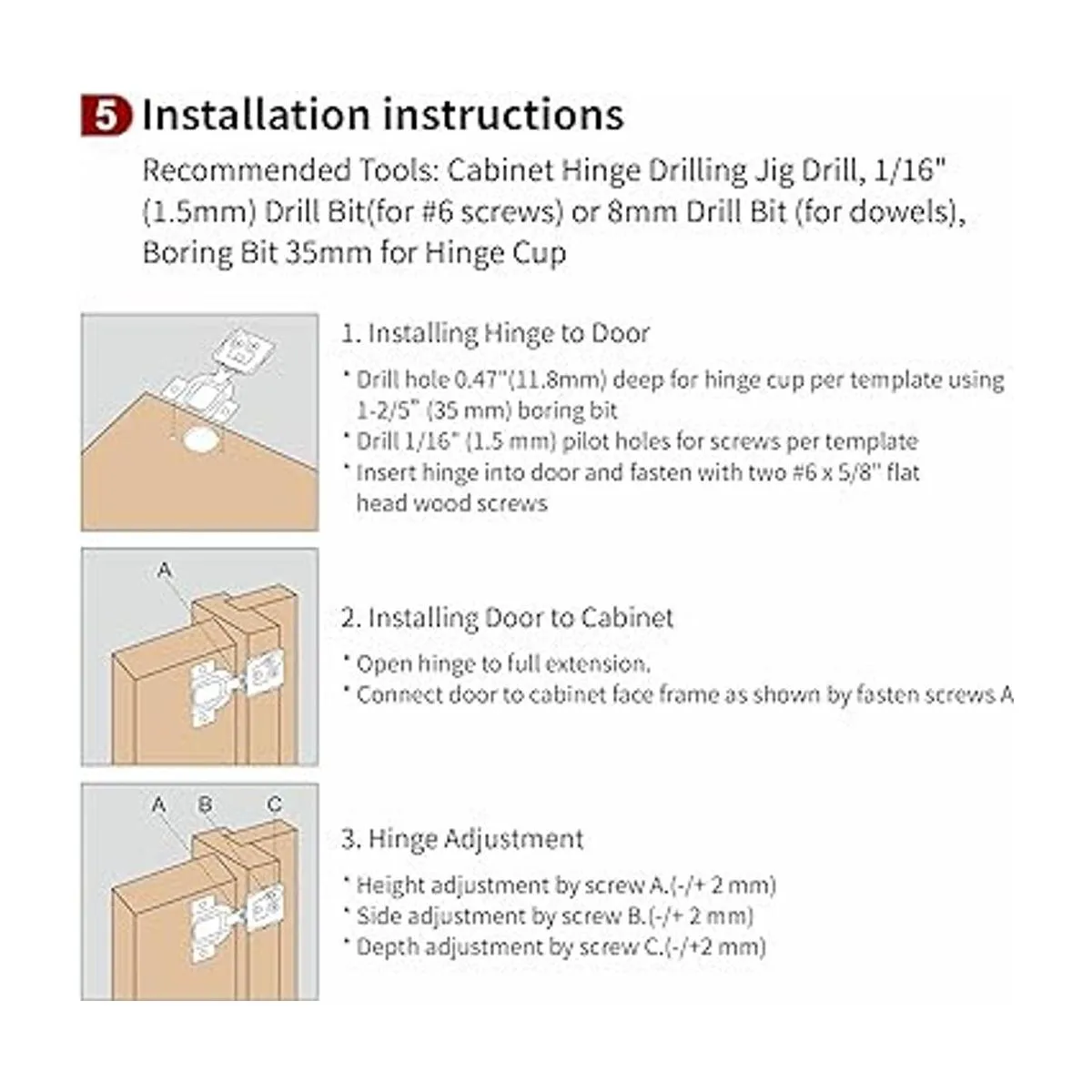 5 Installation instructions

Recommended Tools: Cabinet Hinge Drilling Jig Drill, 1/16" (1.5mm) Drill Bit(for #6 screws) or 8mm Drill Bit (for dowels), Boring Bit 35mm for Hinge Cup

1. Installing Hinge to Door
* Drill hole 0.47"(11.8mm) deep for hinge cup per template using 1-2/5" (35 mm) boring bit
* Drill 1/16" (1.5 mm) pilot holes for screws per template
* Insert hinge into door and fasten with two #6 x 5/8" flat head wood screws

A

2. Installing Door to Cabinet
* Open hinge to full extension.
* Connect door to cabinet face frame as shown by fasten screws A

A B C

3. Hinge Adjustment
* Height adjustment by screw A.(-/+ 2 mm)
* Side adjustment by screw B.(-/+ 2 mm)
* Depth adjustment by screw C.(-/+2 mm)