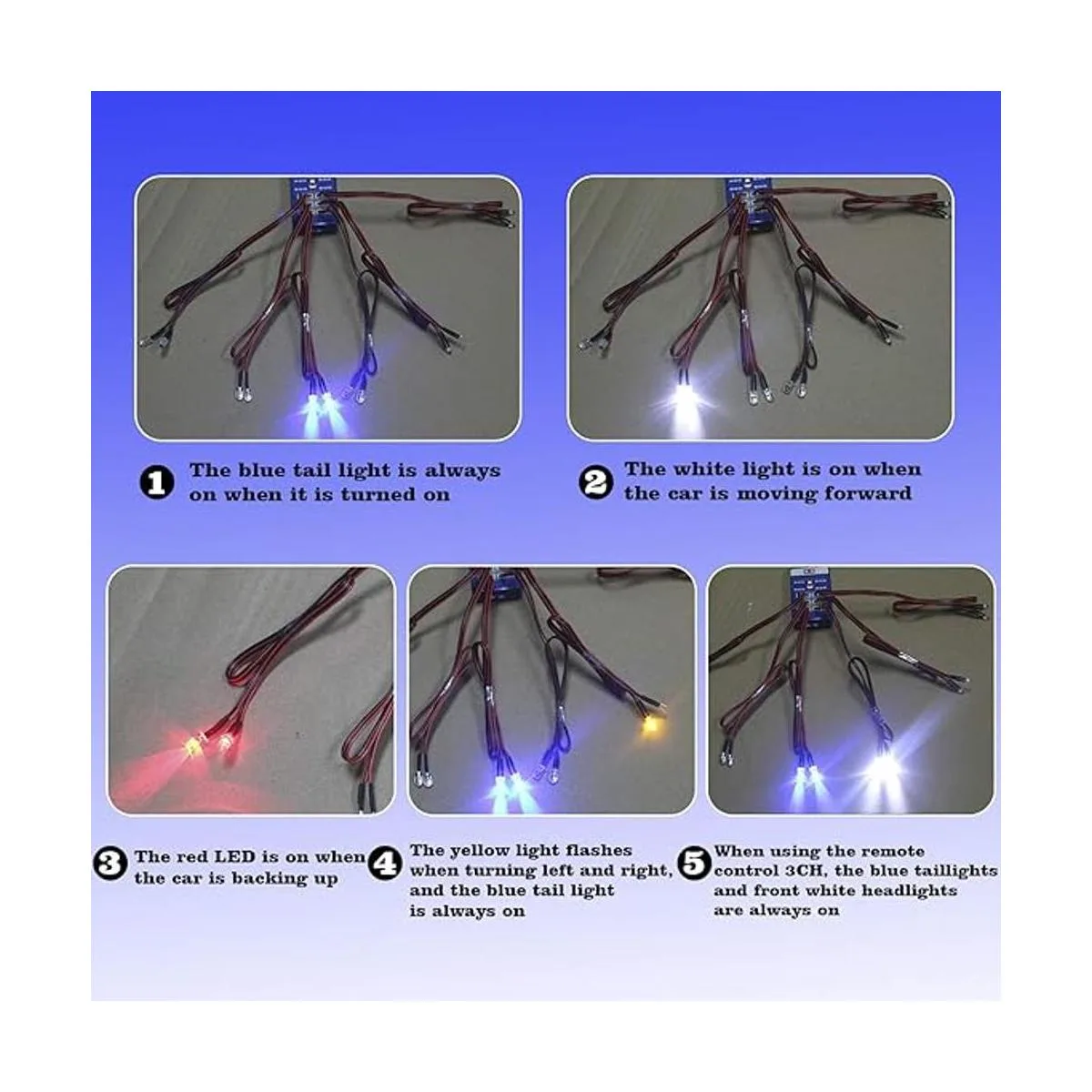 1 The blue tail light is always on when it is turned on

2 The white light is on when the car is moving forward

3 The red LED is on when the car is backing up

4 The yellow light flashes when turning left and right, and the blue tail light is always on

5 When using the remote control 3CH, the blue taillights and front white headlights are always on