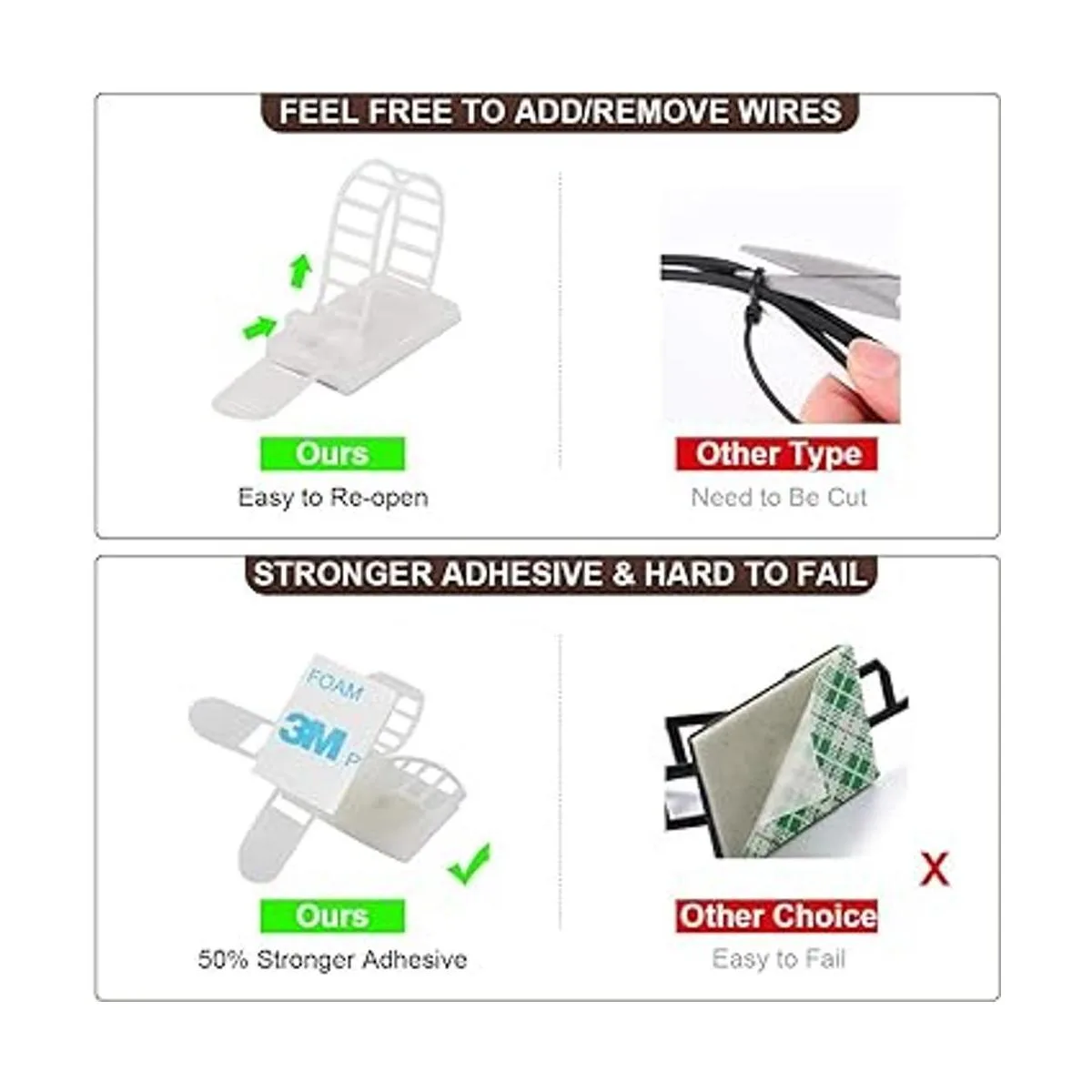 FEEL FREE TO ADD/REMOVE WIRES

Ours
Easy to Re-open

Other Type
Need to Be Cut

STRONGER ADHESIVE & HARD TO FAIL

FOAM
3M

Ours
50% Stronger Adhesive

X

Other Choice
Easy to Fail