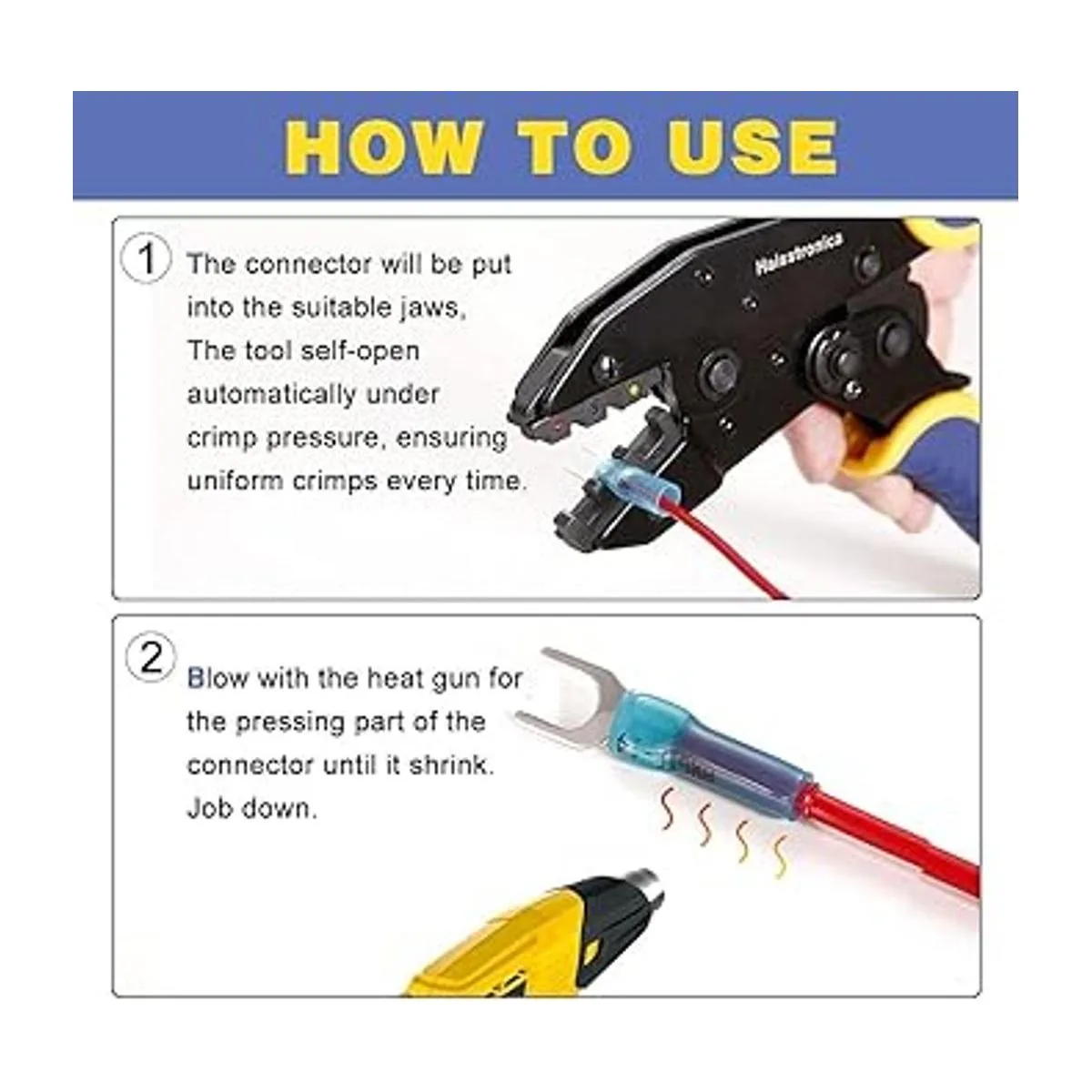 HOW TO USE

1 The connector will be put into the suitable jaws, The tool self-open automatically under crimp pressure, ensuring uniform crimps every time.

Haisstronica

2 Blow with the heat gun for the pressing part of the connector until it shrink. Job down.